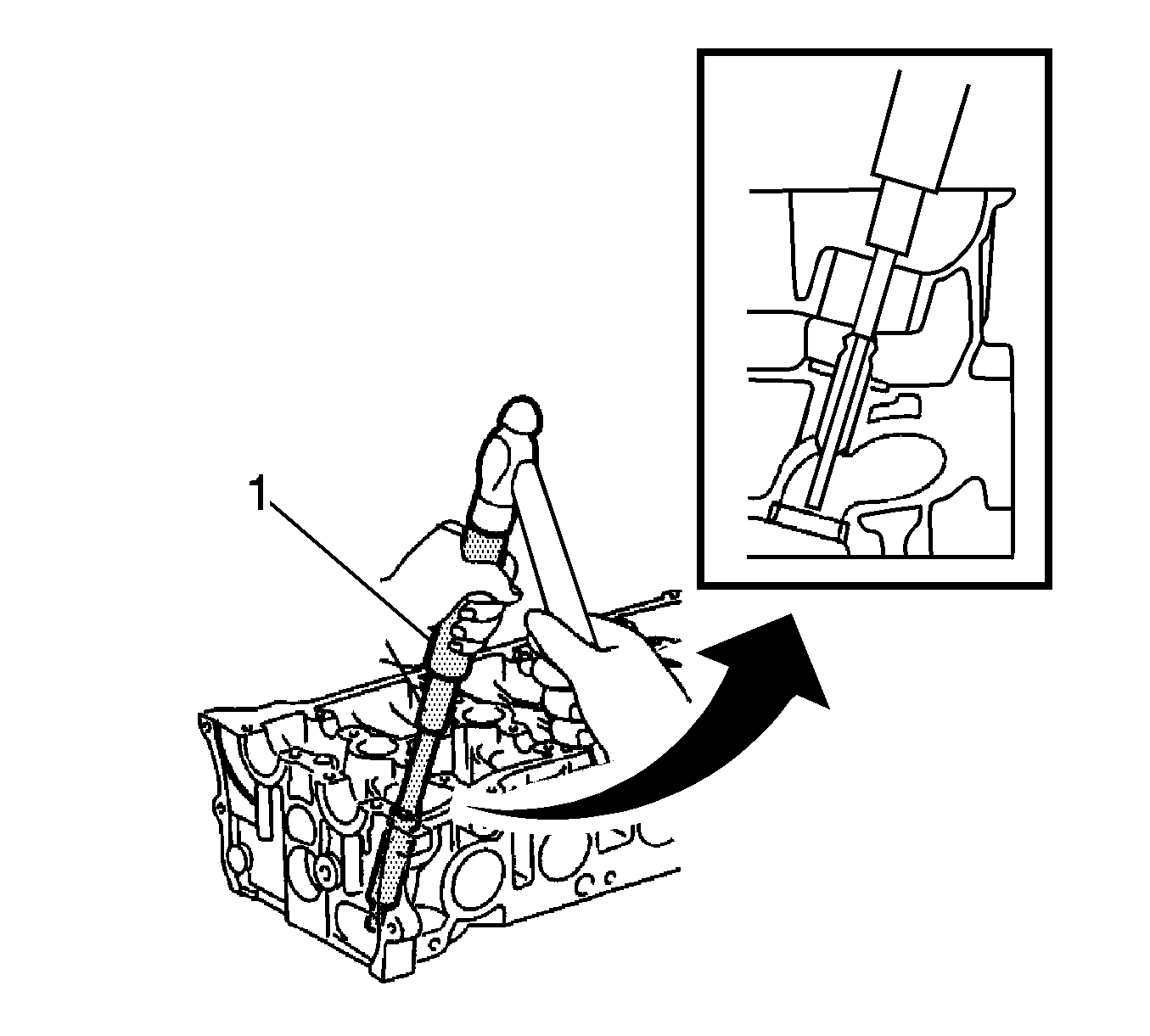 1