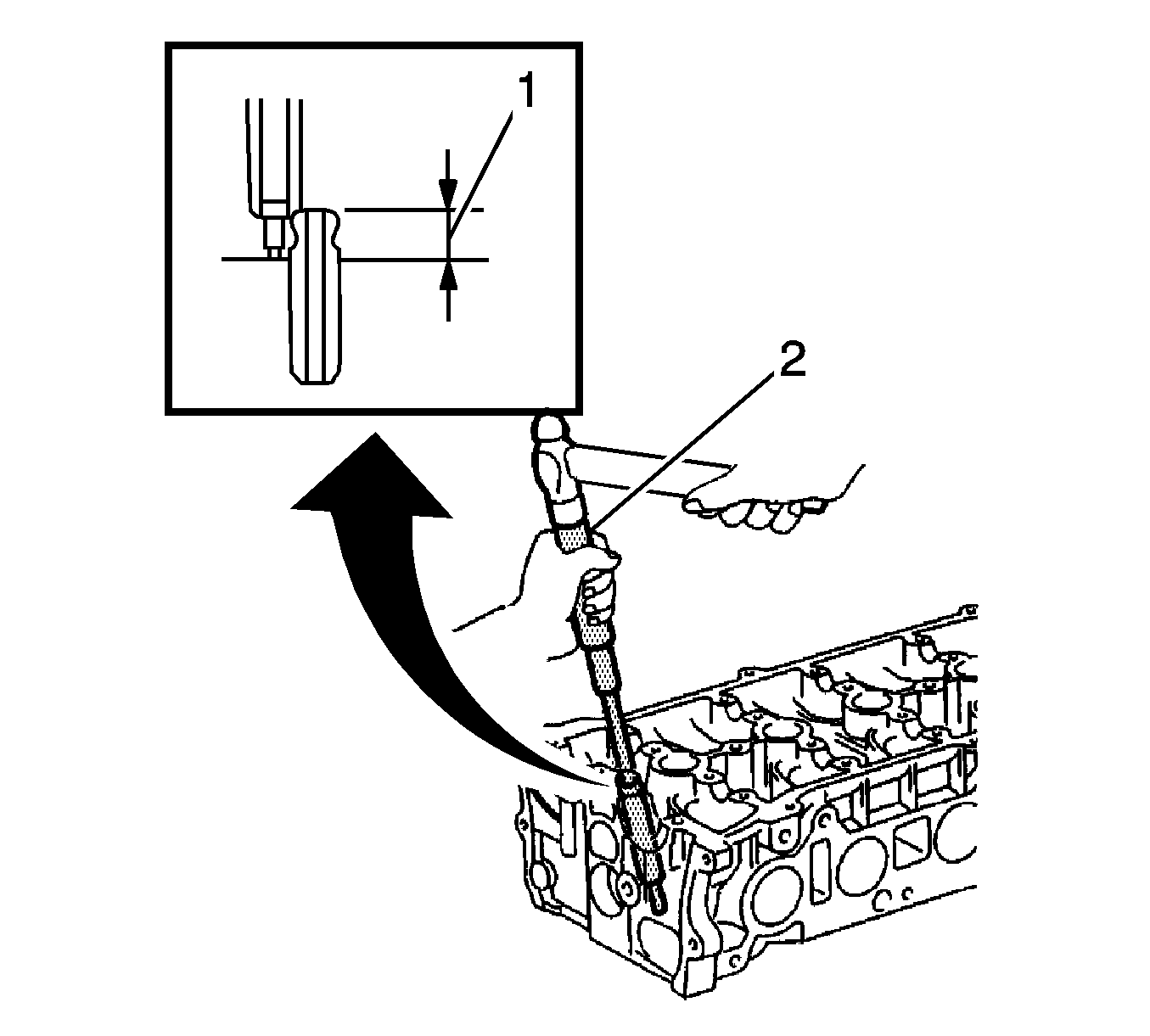 1
2