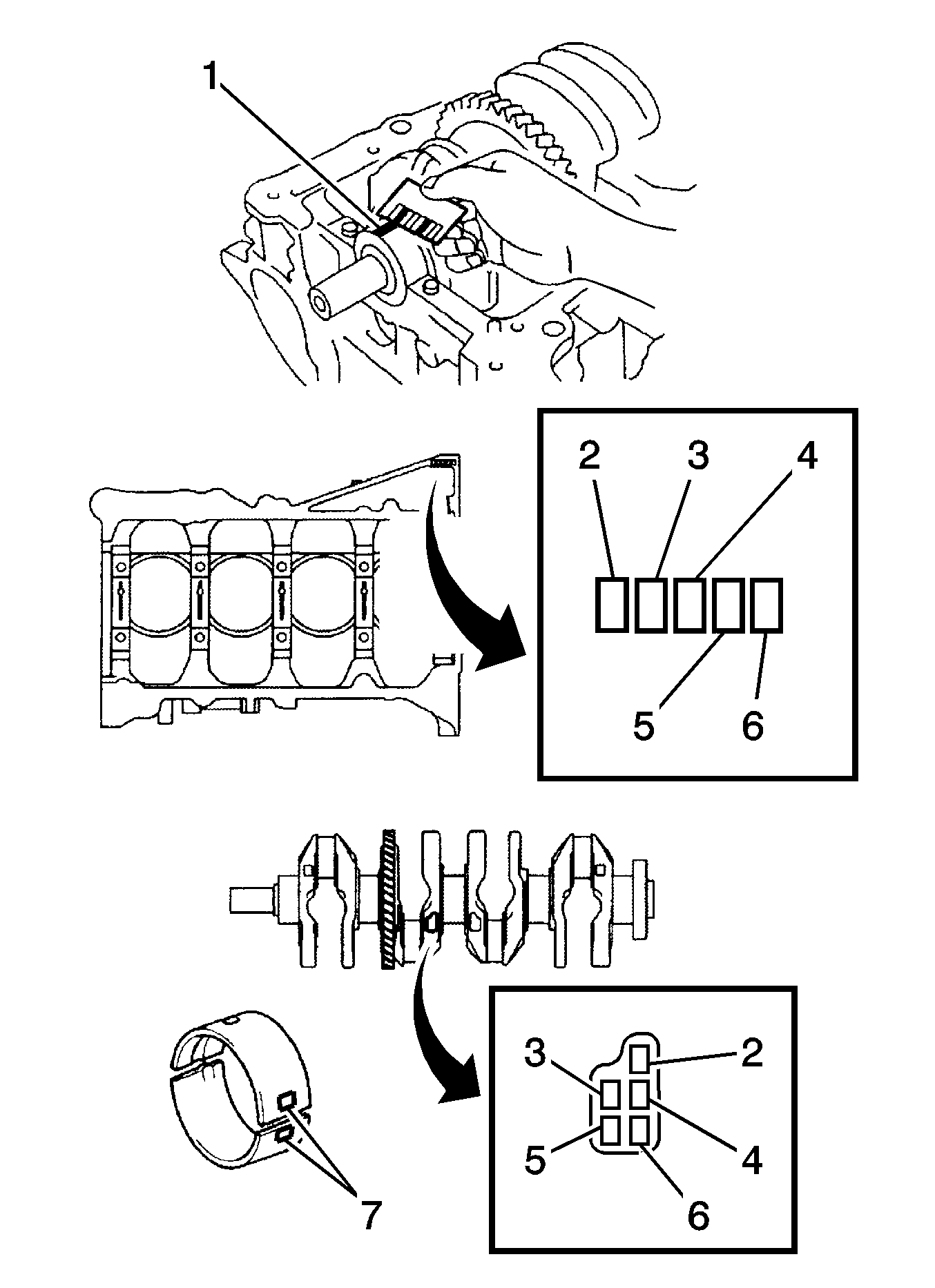 1

2 3 4

5 6

3 2

5 4

6

7