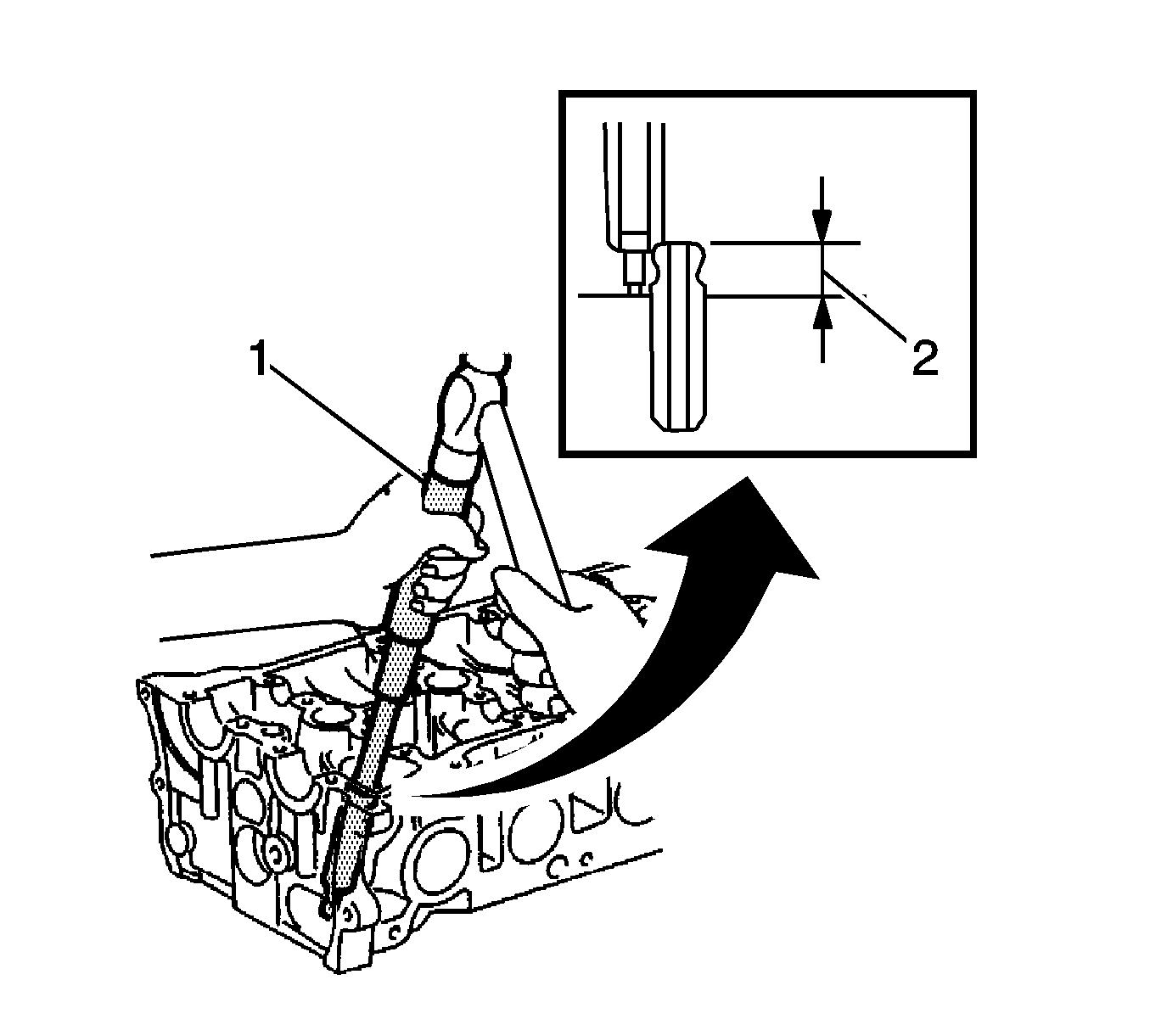 1

2