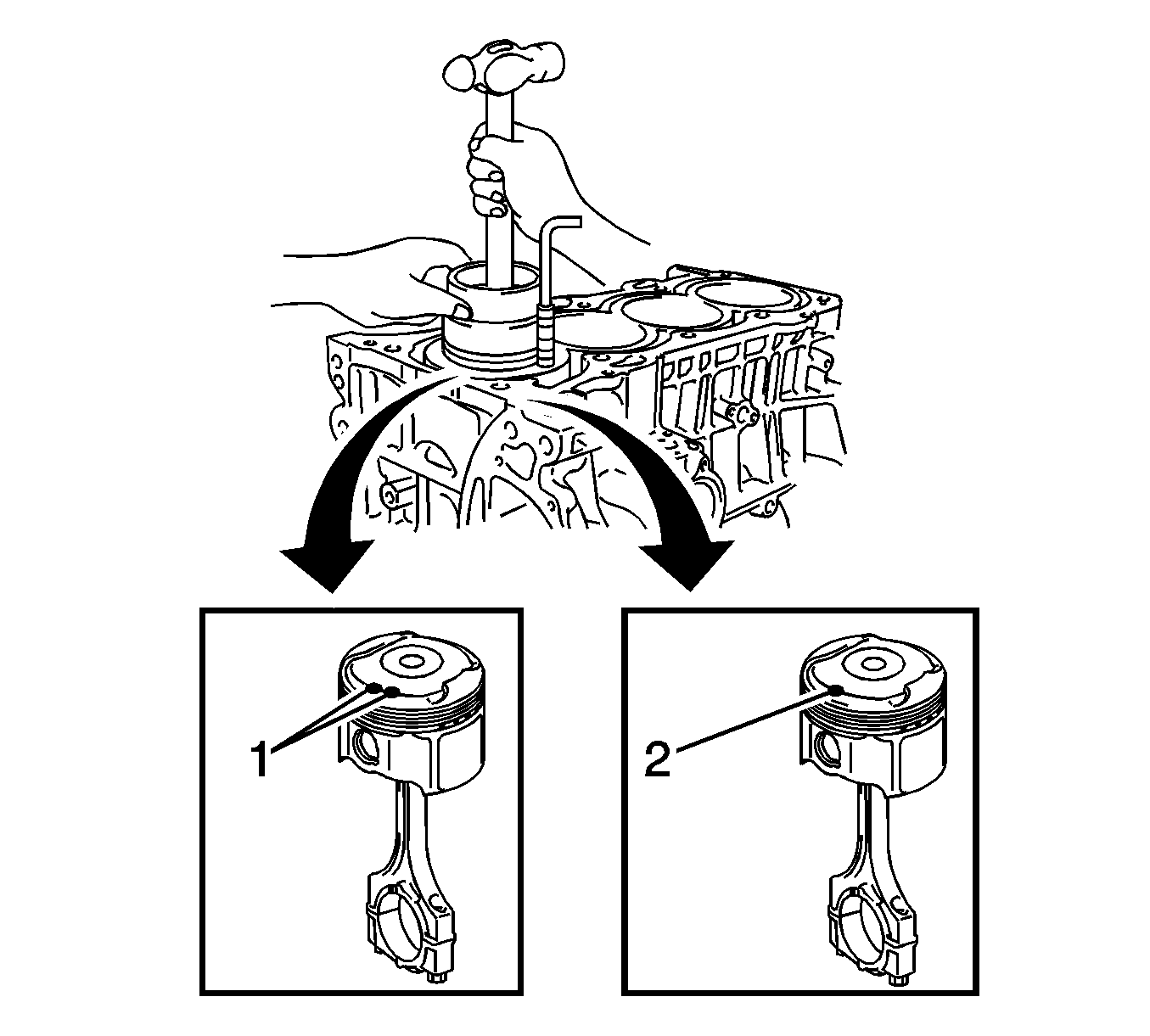 1

2