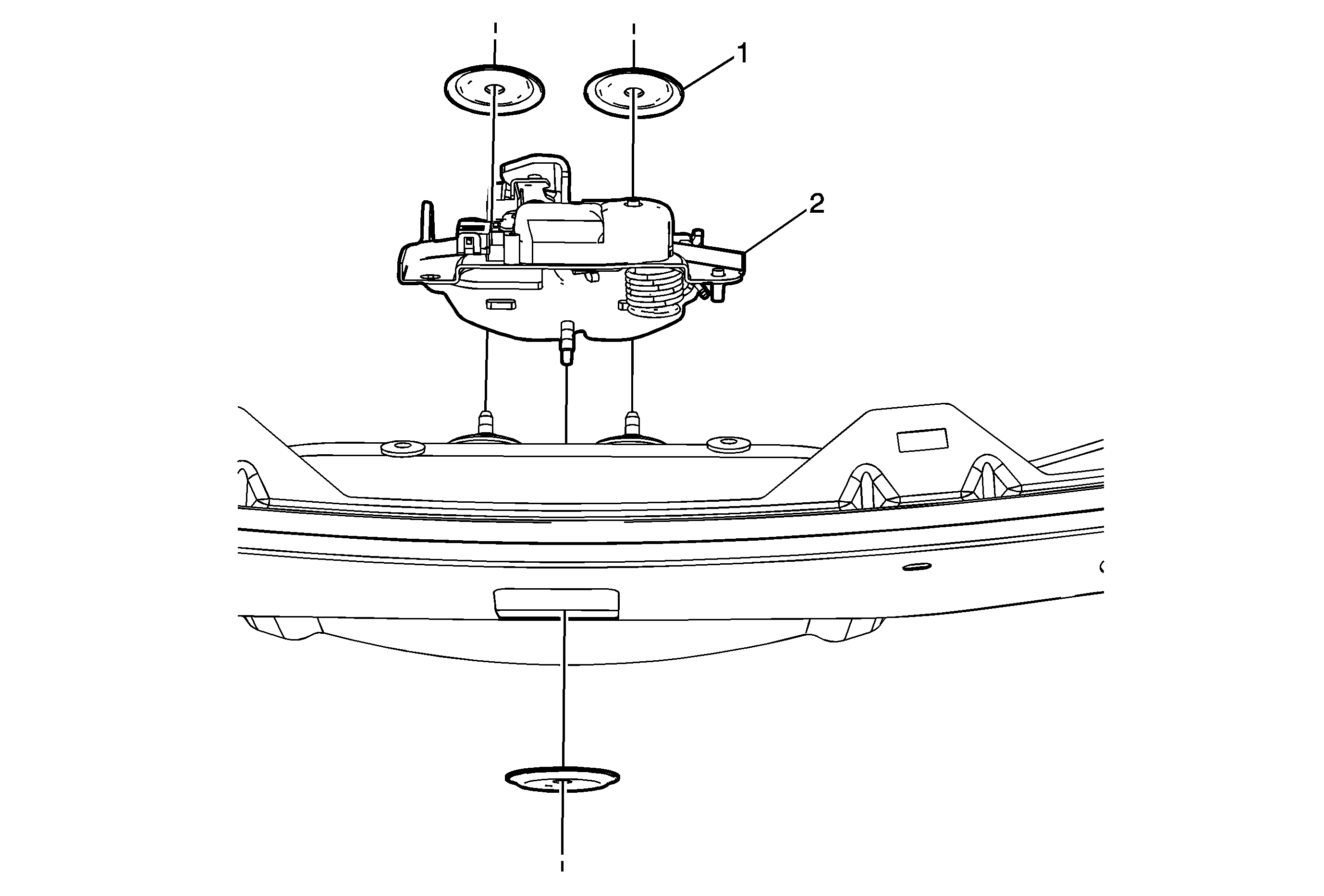 1
2