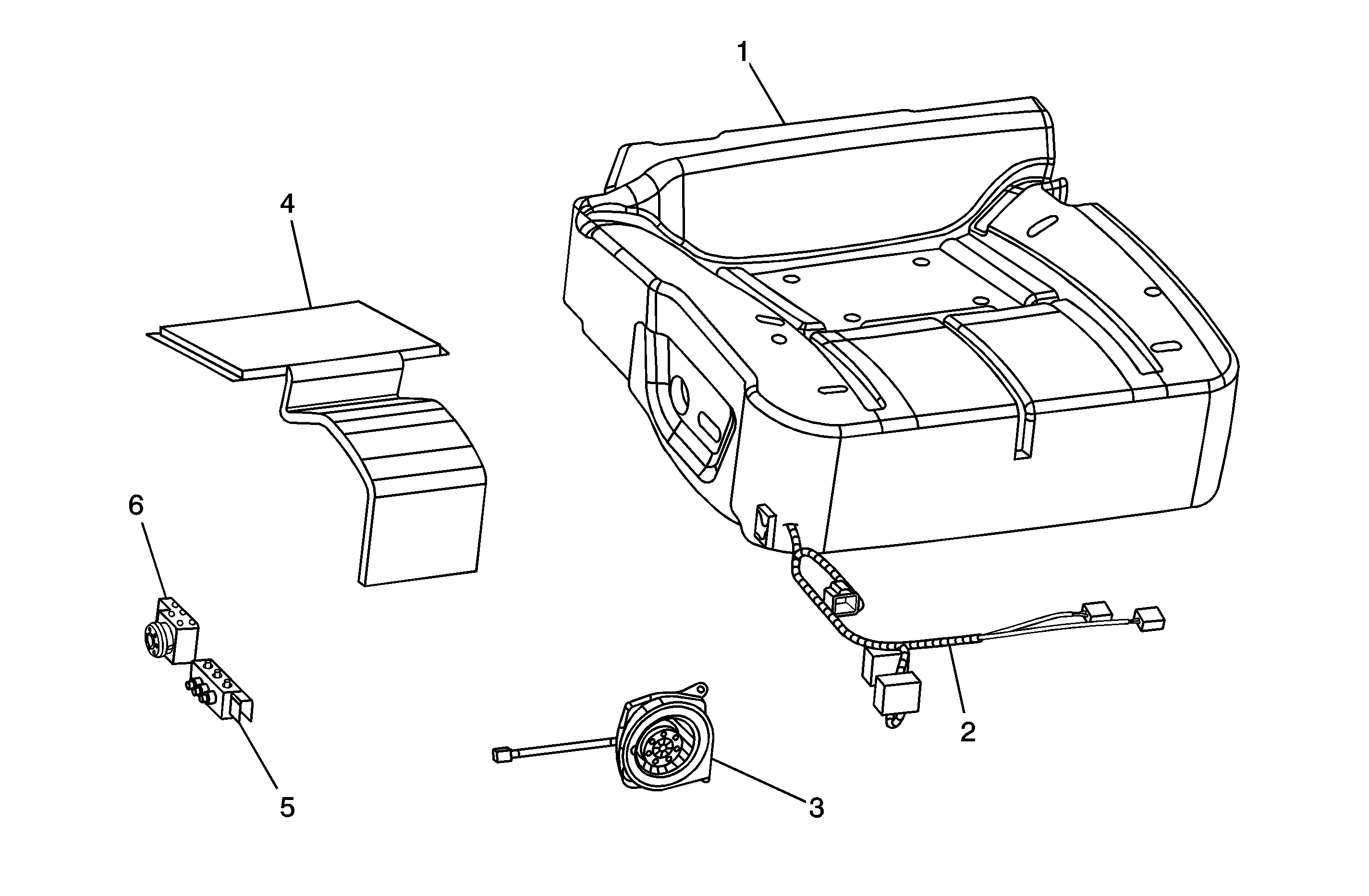 1
4
6
2
5
3