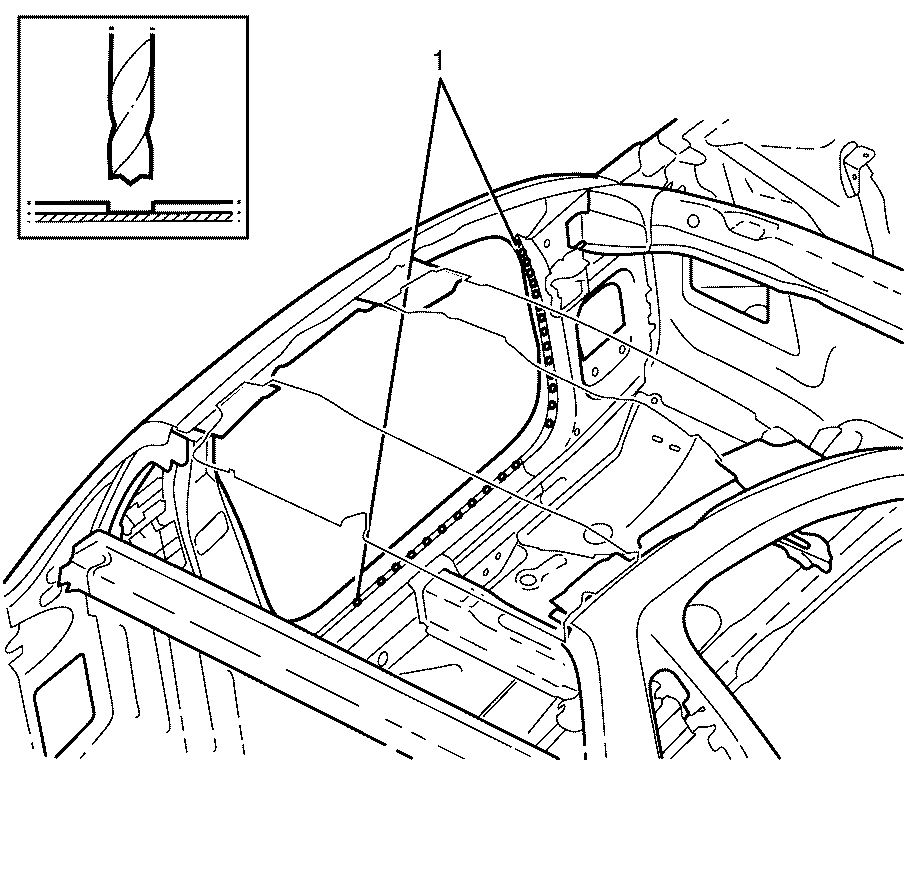 1