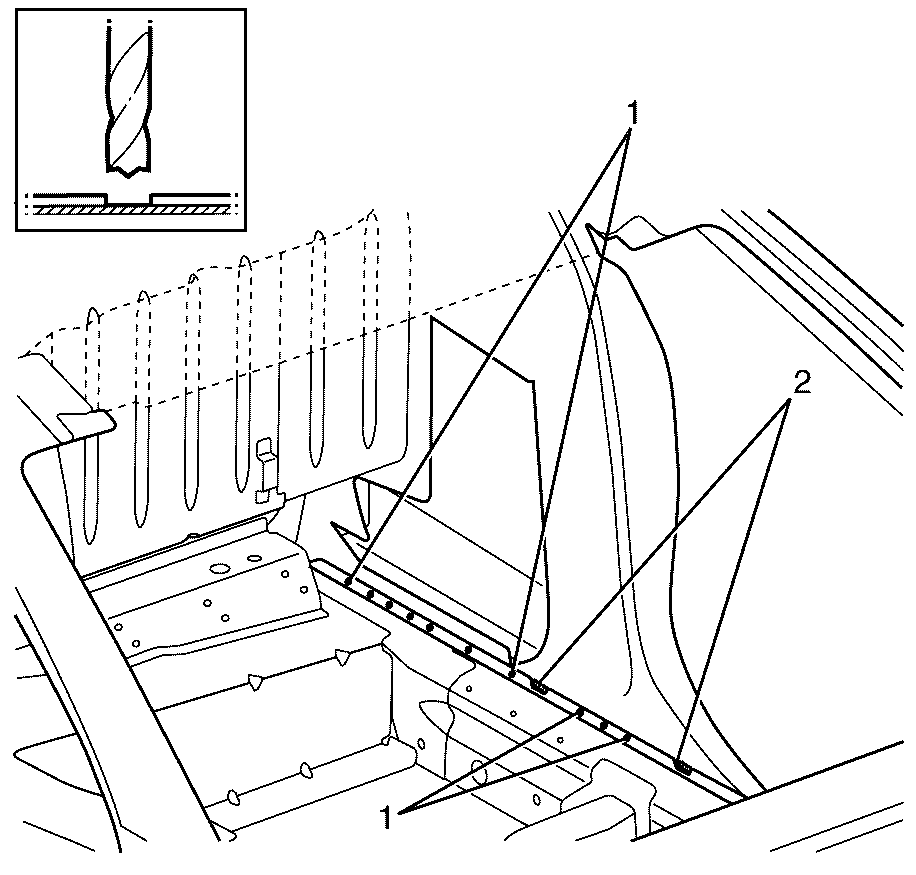 1
2
1