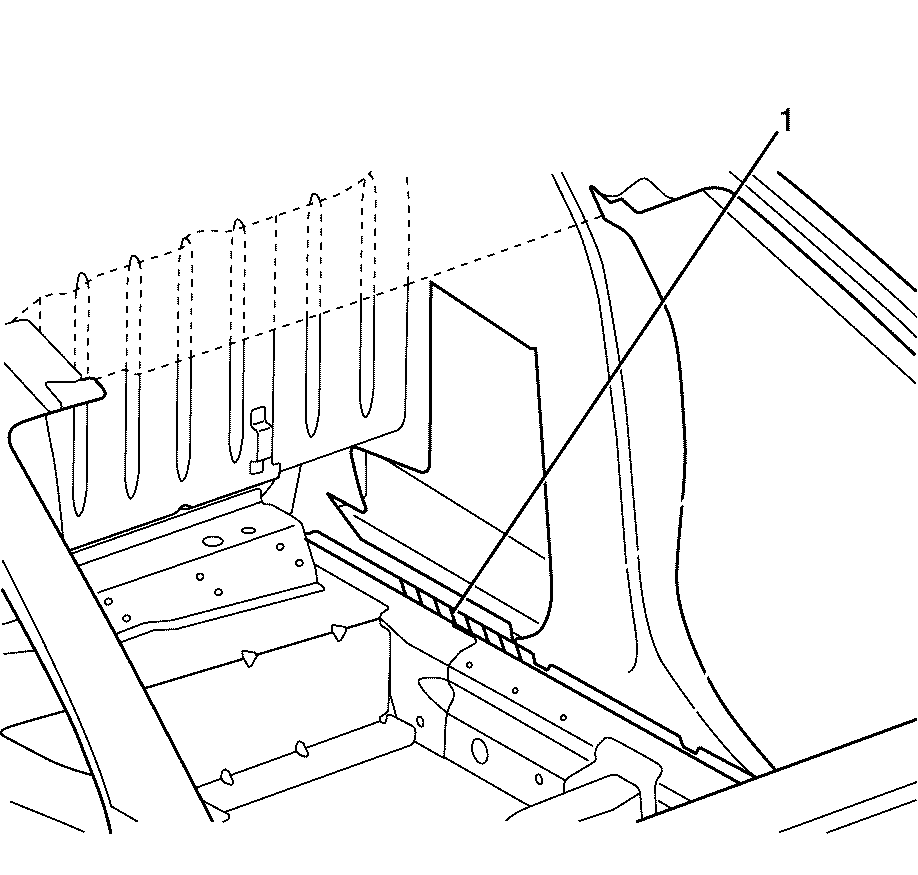 1