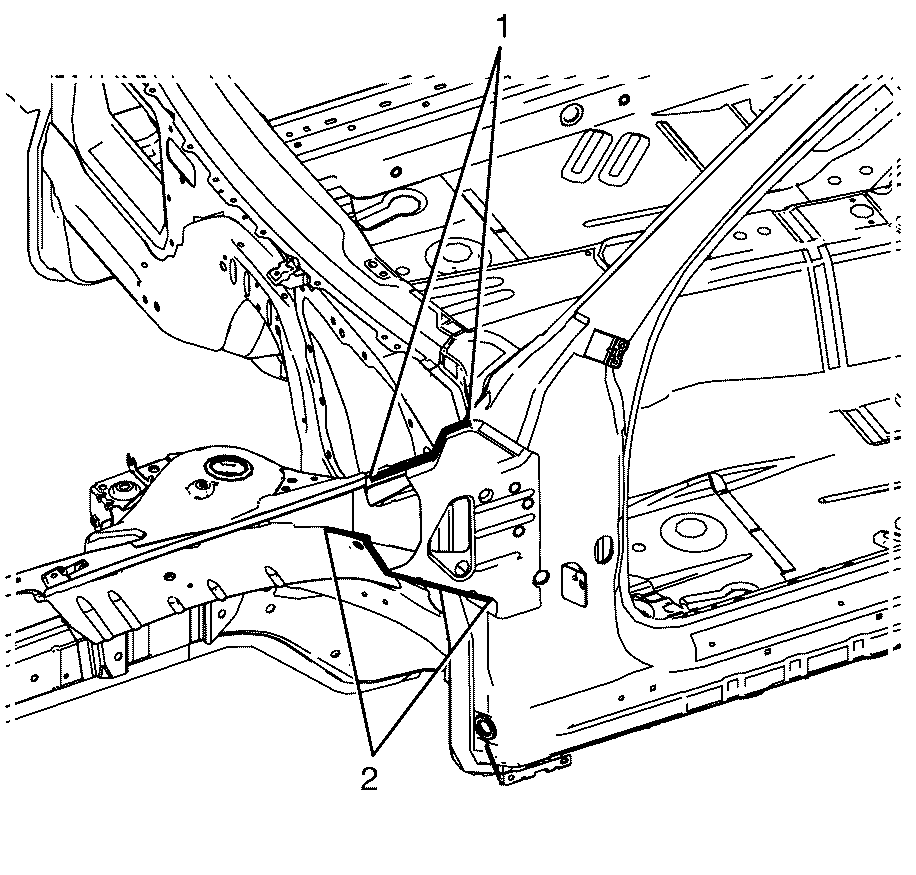 1

2