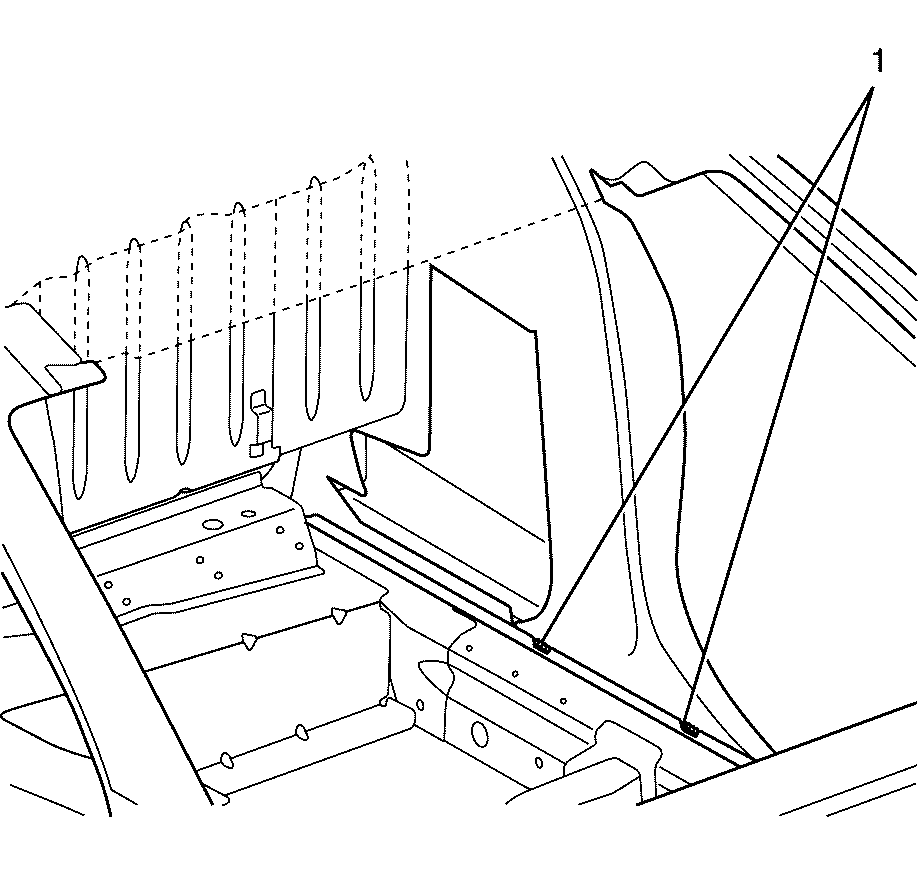 1