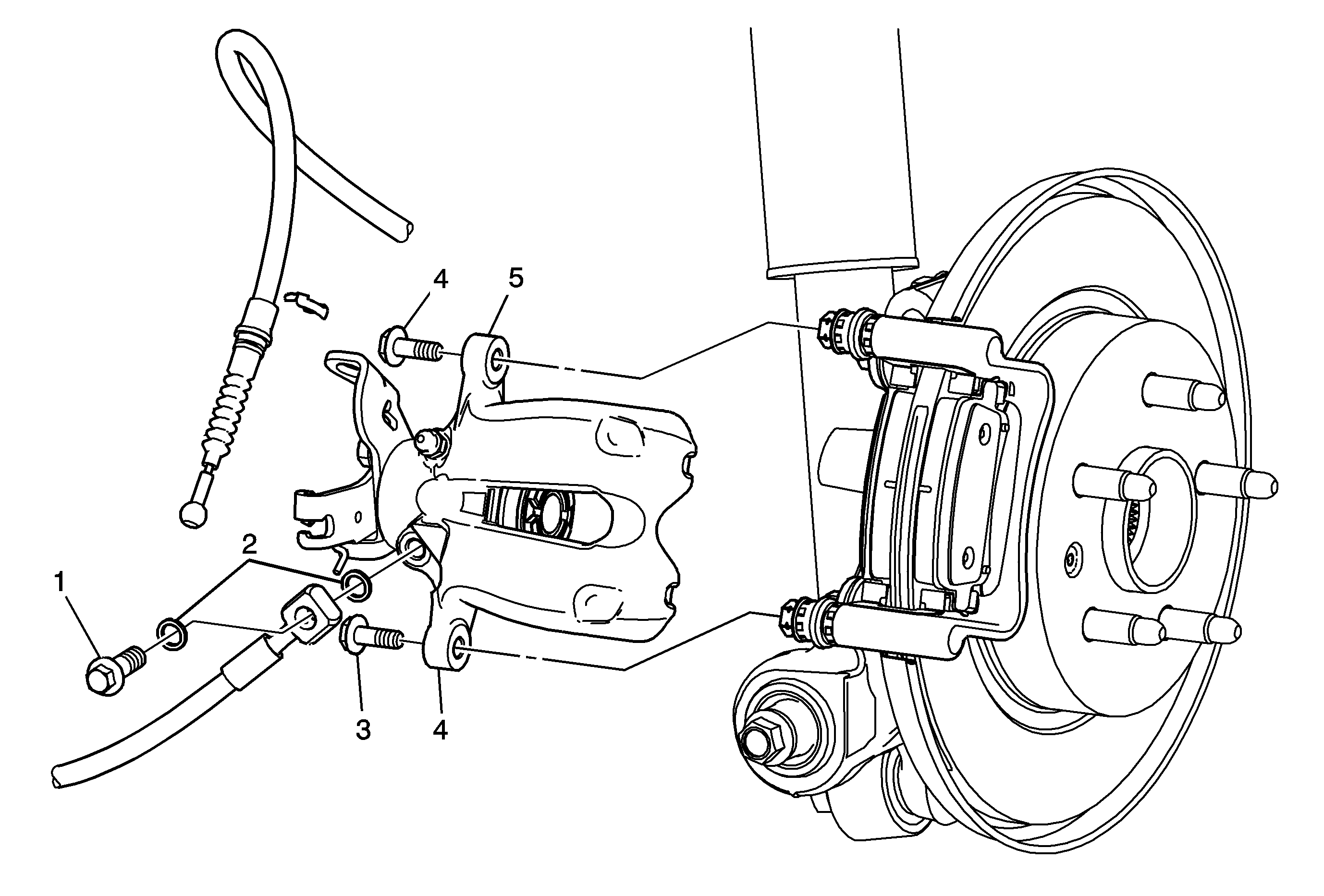 4
5
2
1
3
4