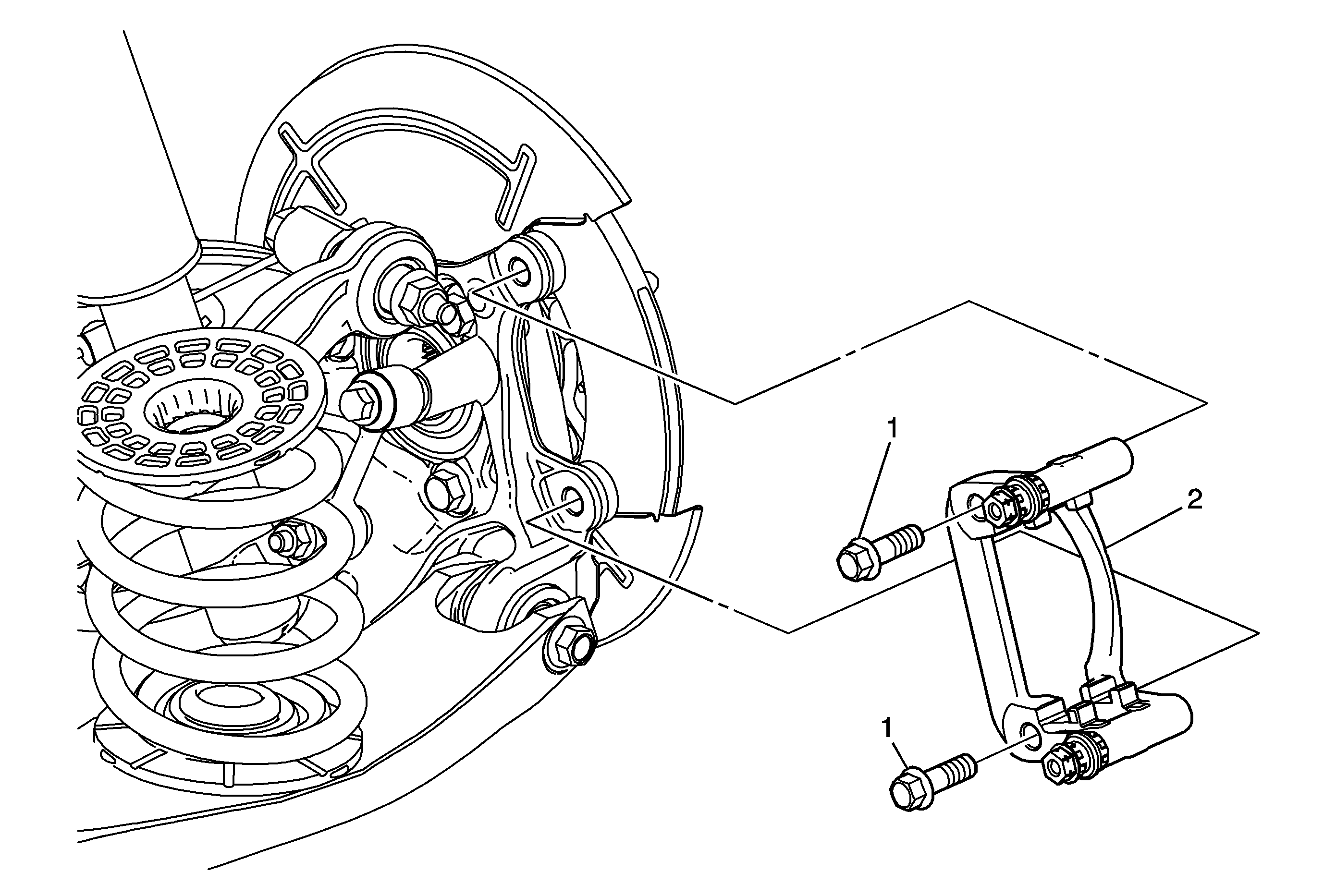 1
2
1