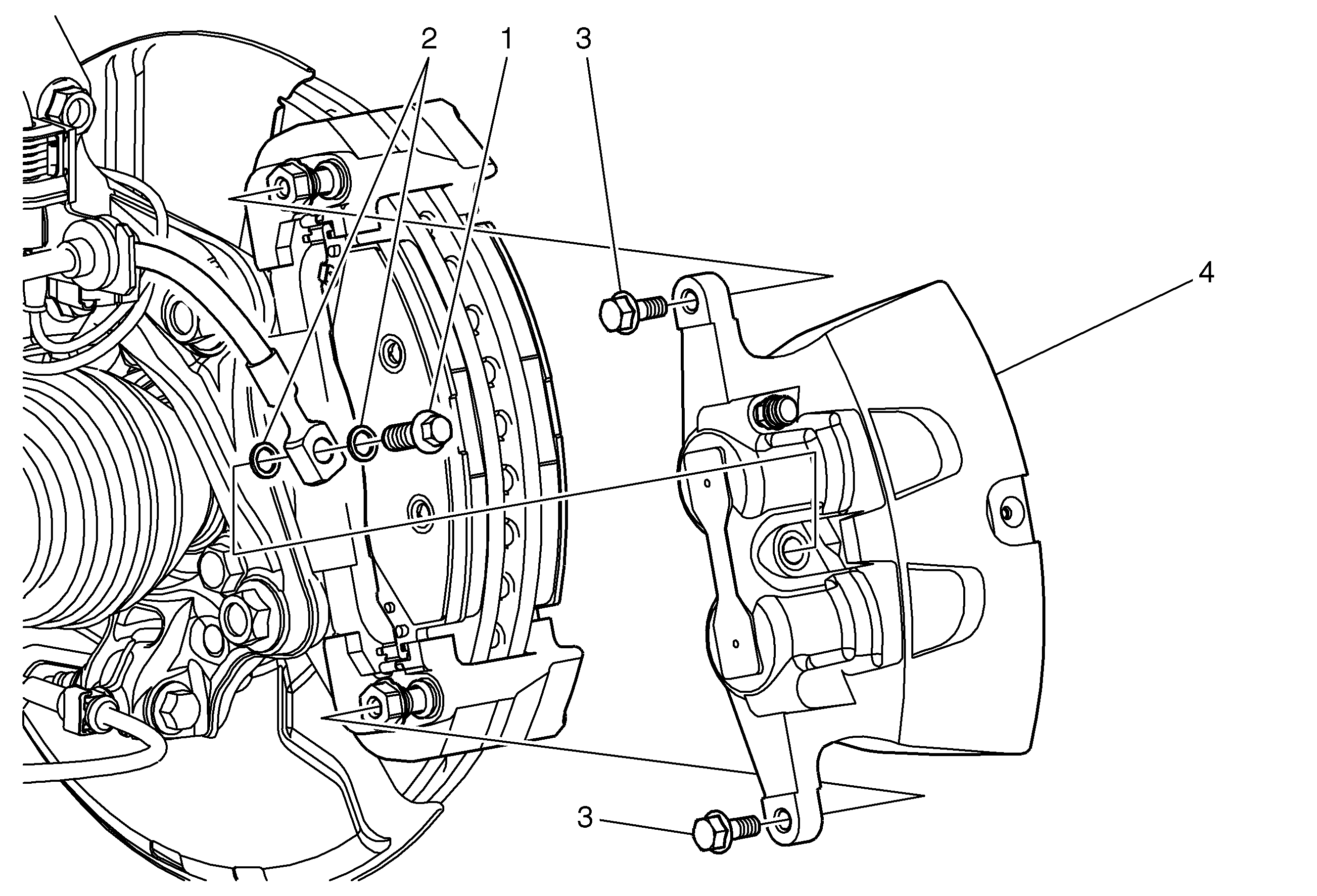 2
1
3
4
3