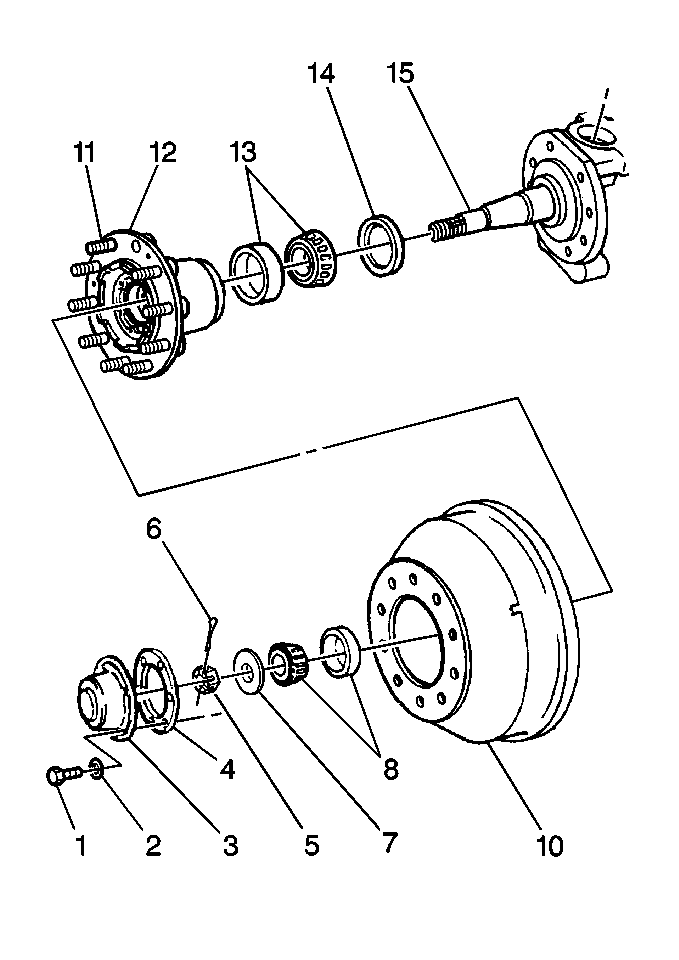 14
15
11
12
13
6
4
8
1
2
3
5
7
10