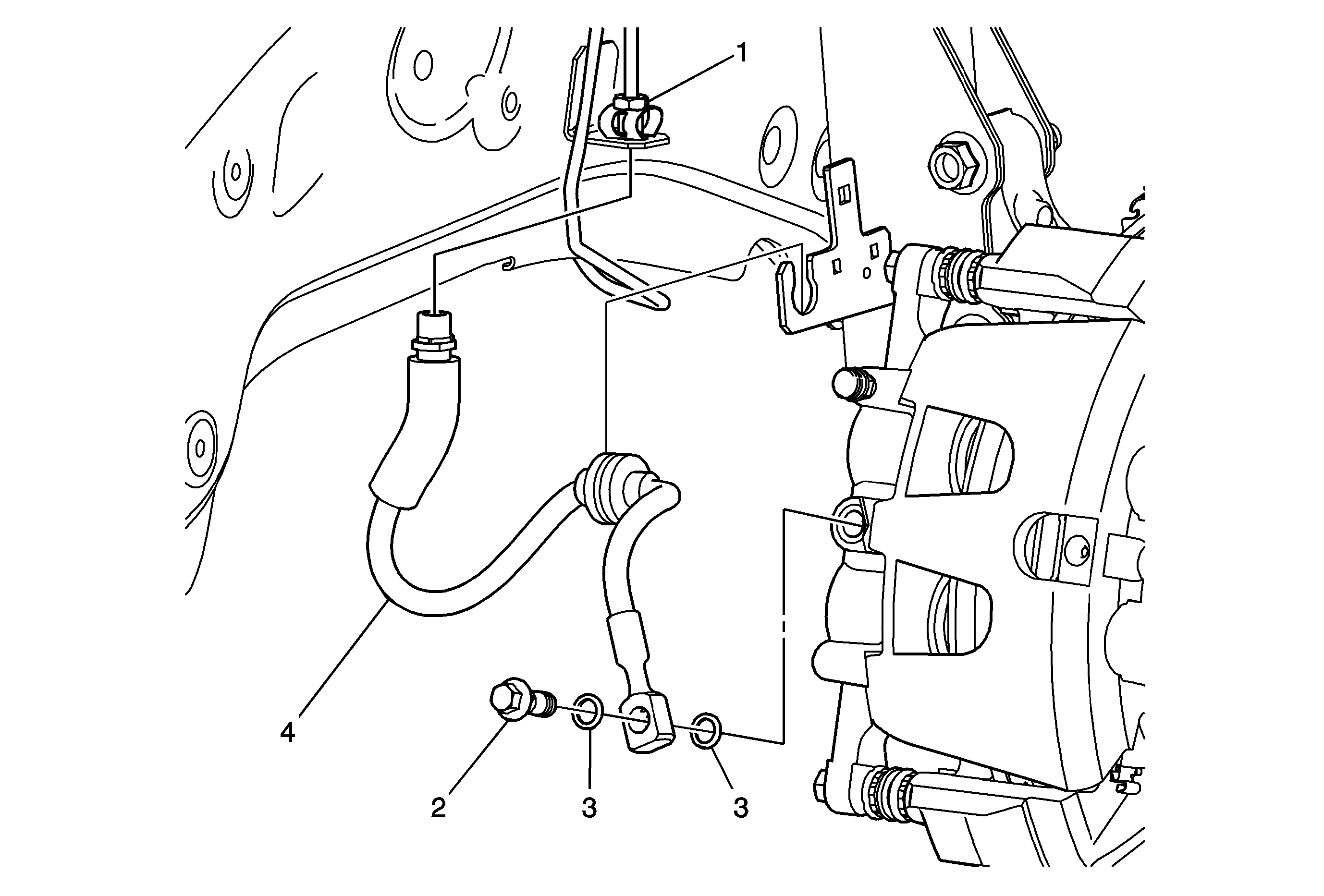 1
4
2
3
3