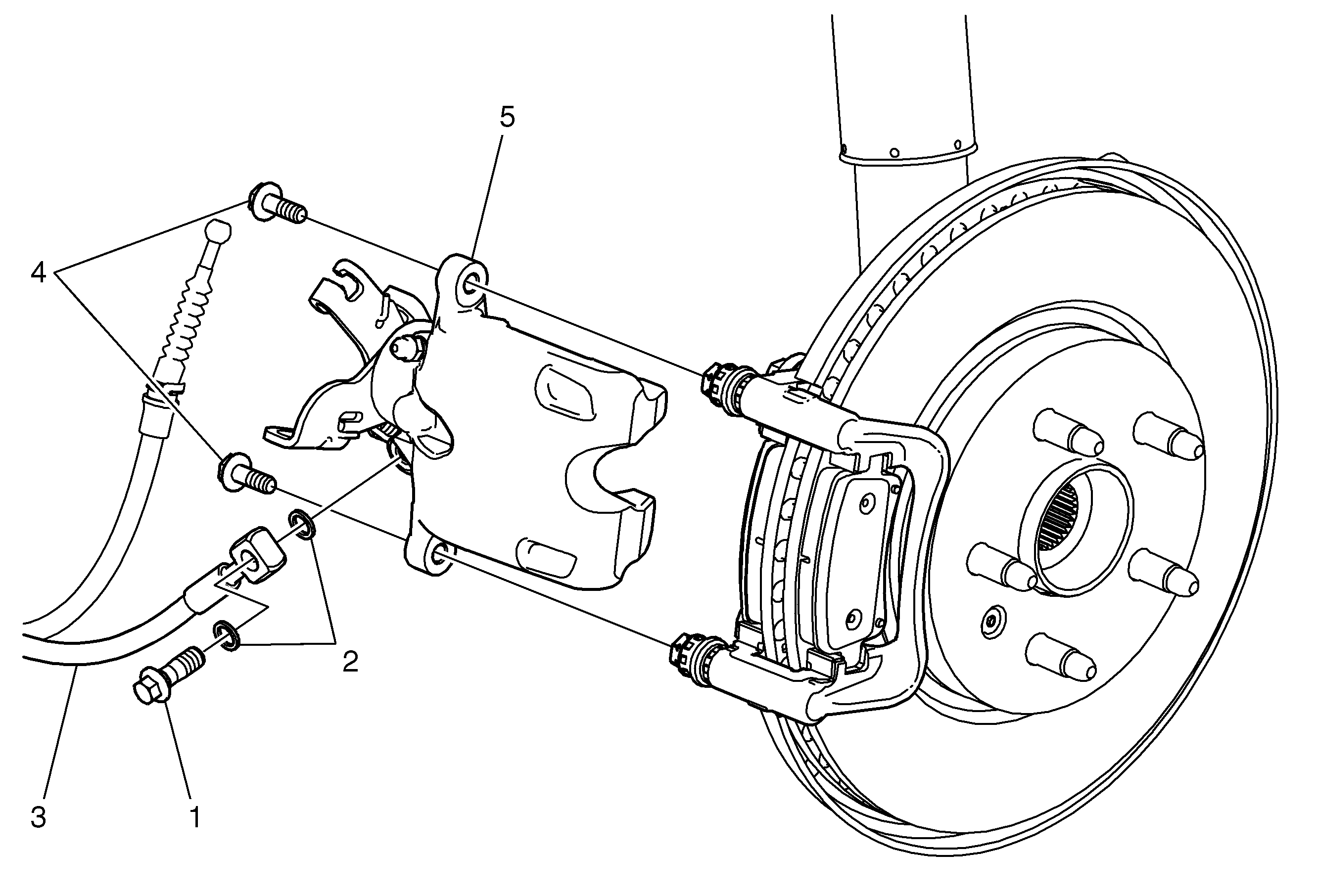 5
4
2
3
1