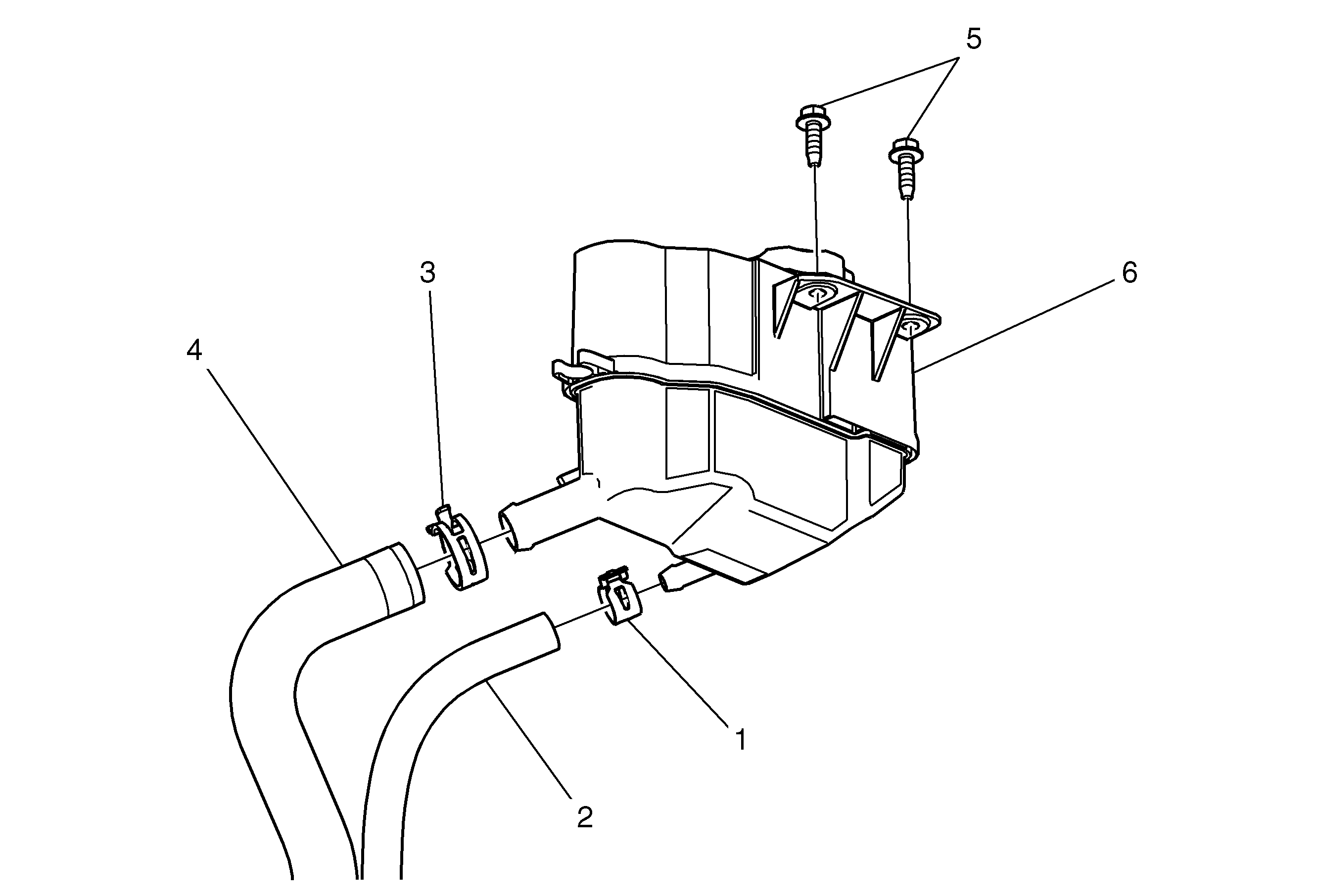 5
3
6
4
1
2