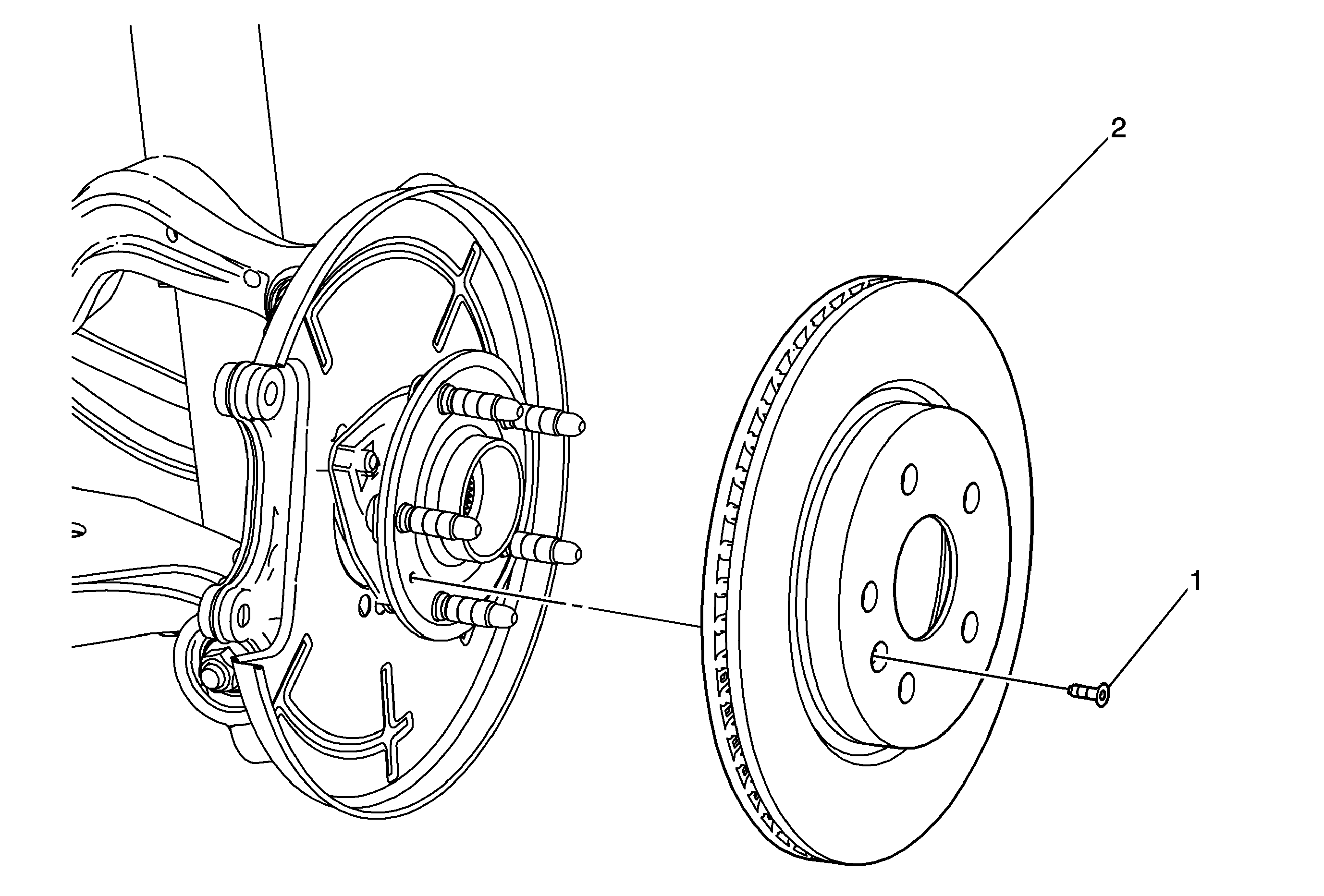 2

1