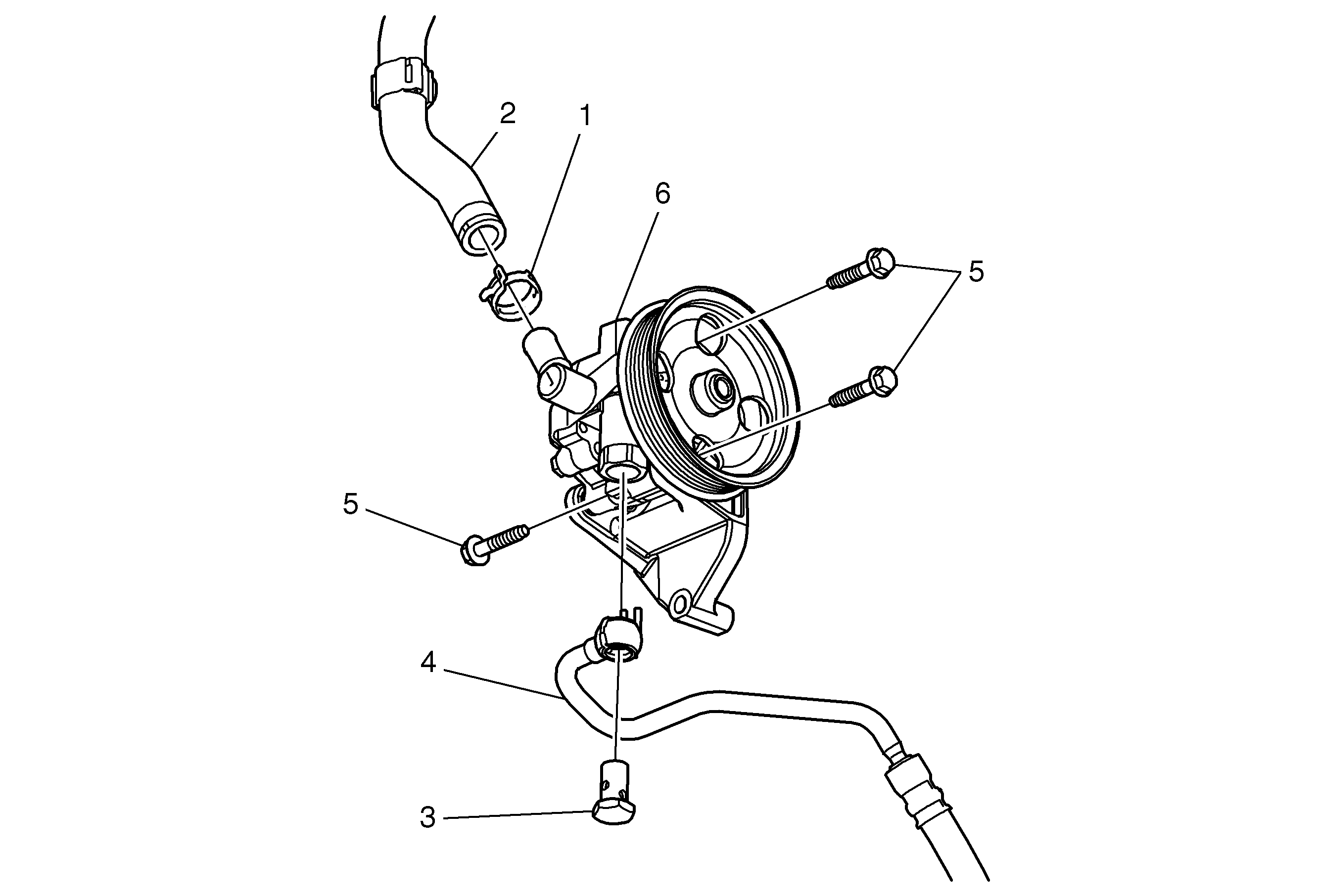 2
1
6
5
5
4
3