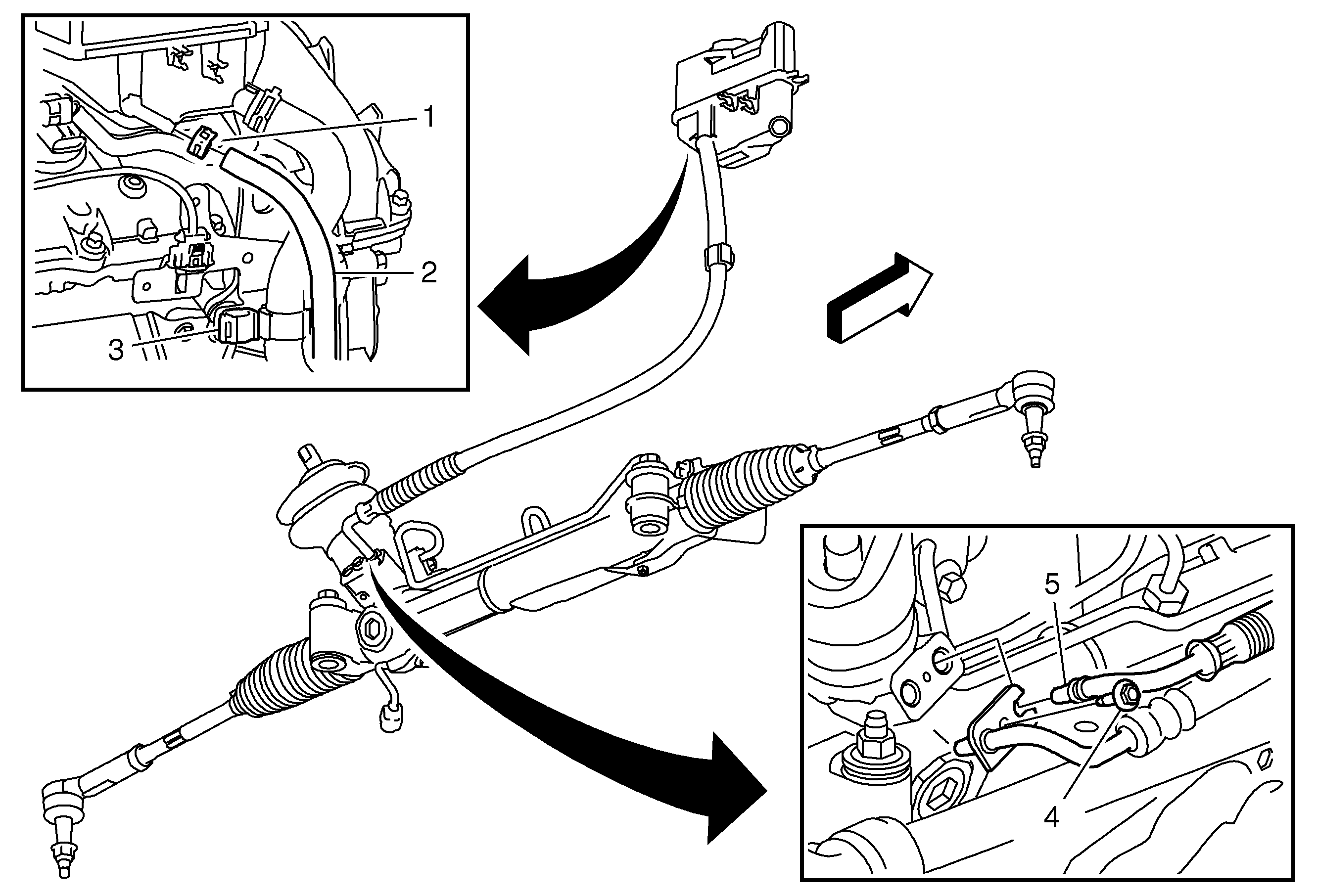 1
2
3
5
4