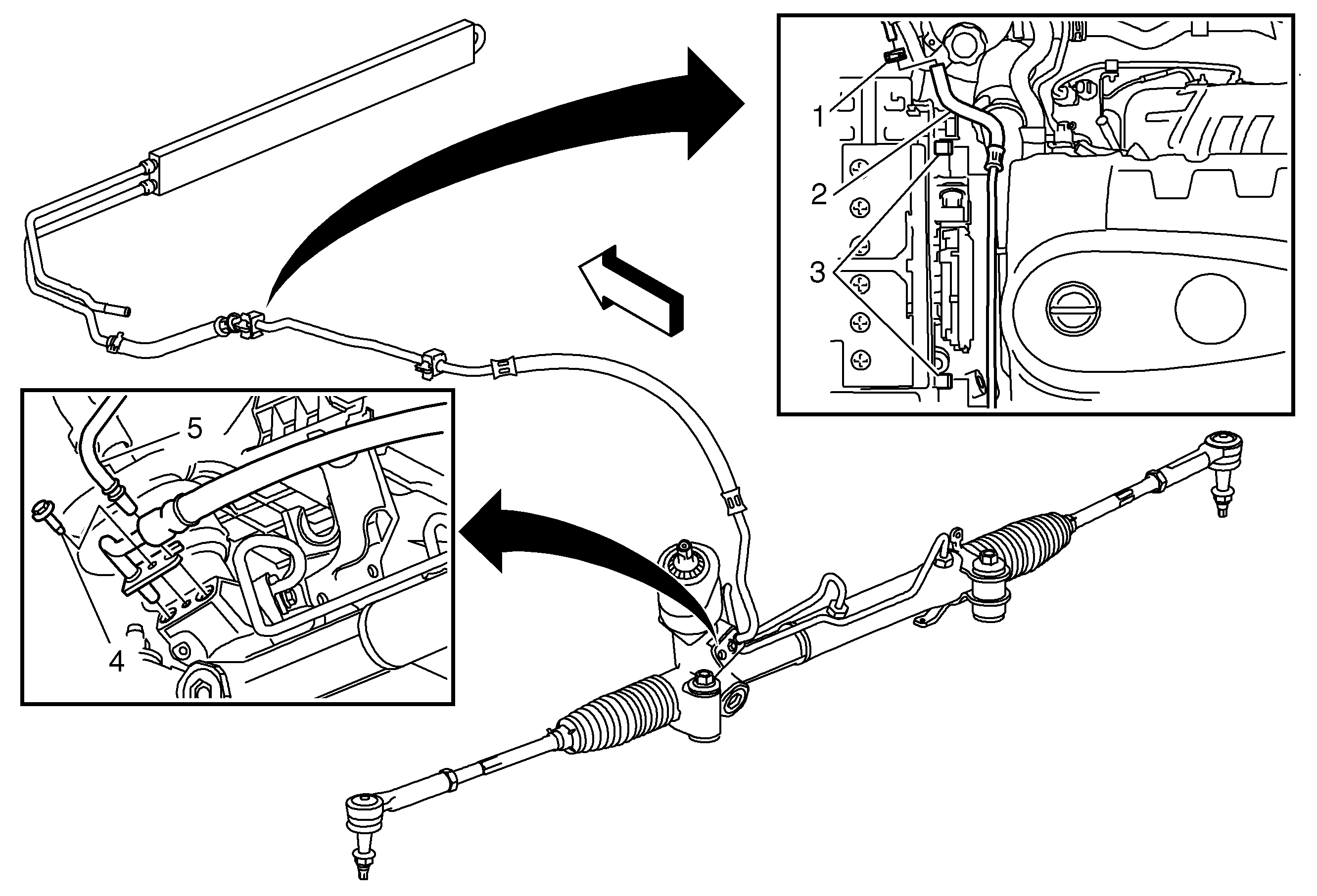 1
2
3
5
4