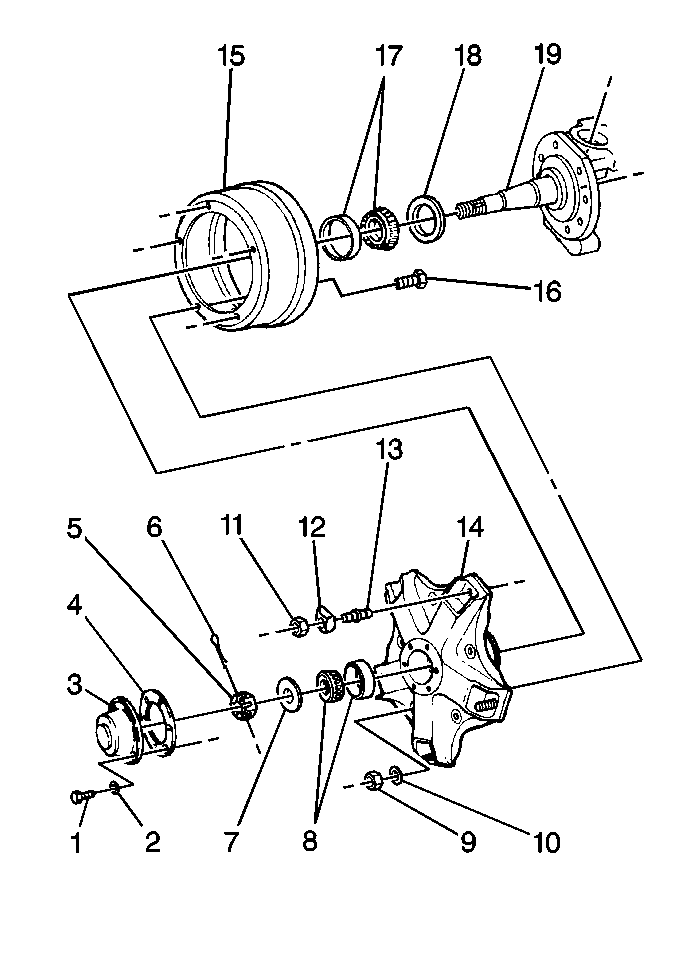 15
17
18
19
16
13
5
6
11
12
14
4
3
1
2
7
8
9
10