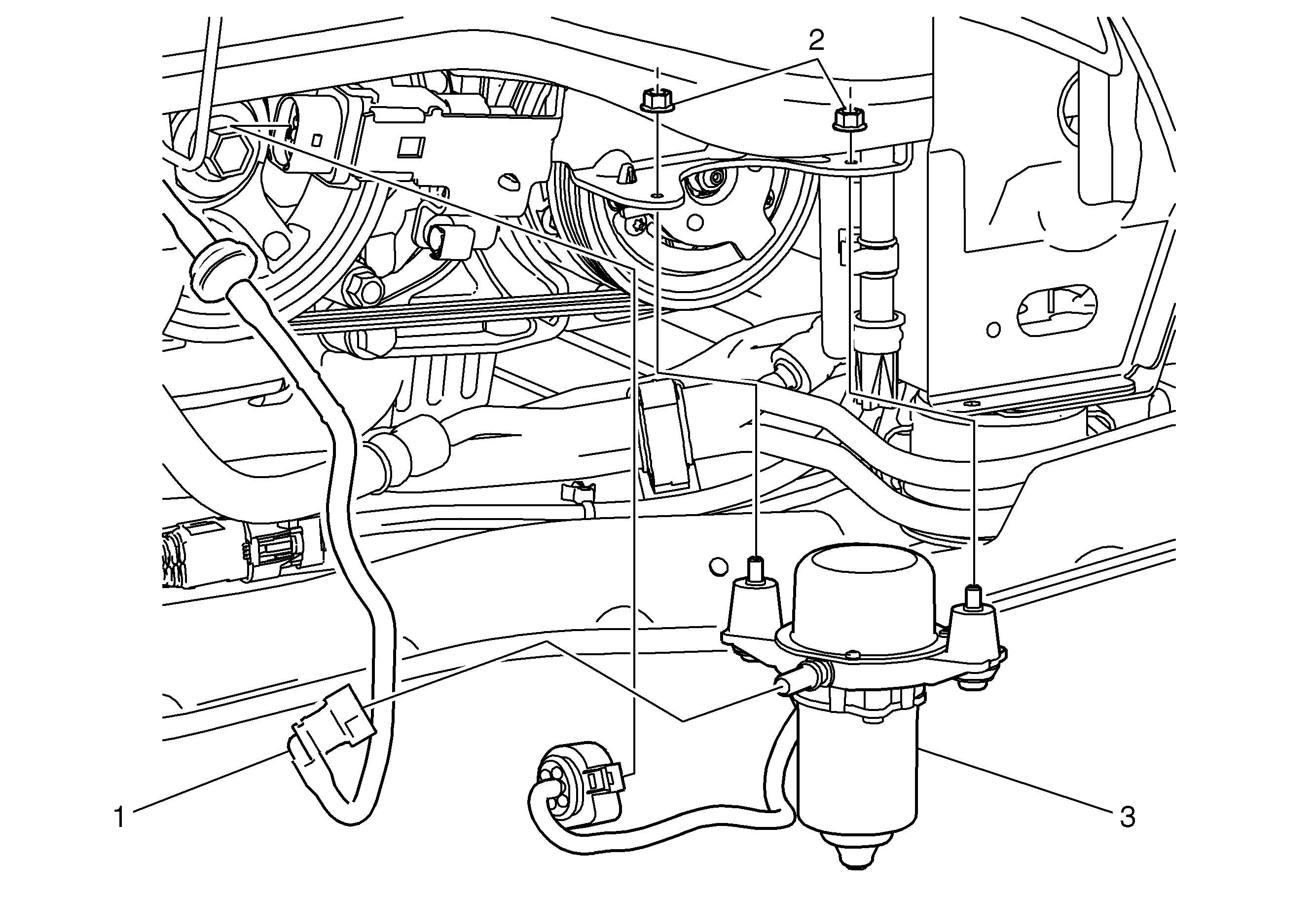 2
1
3