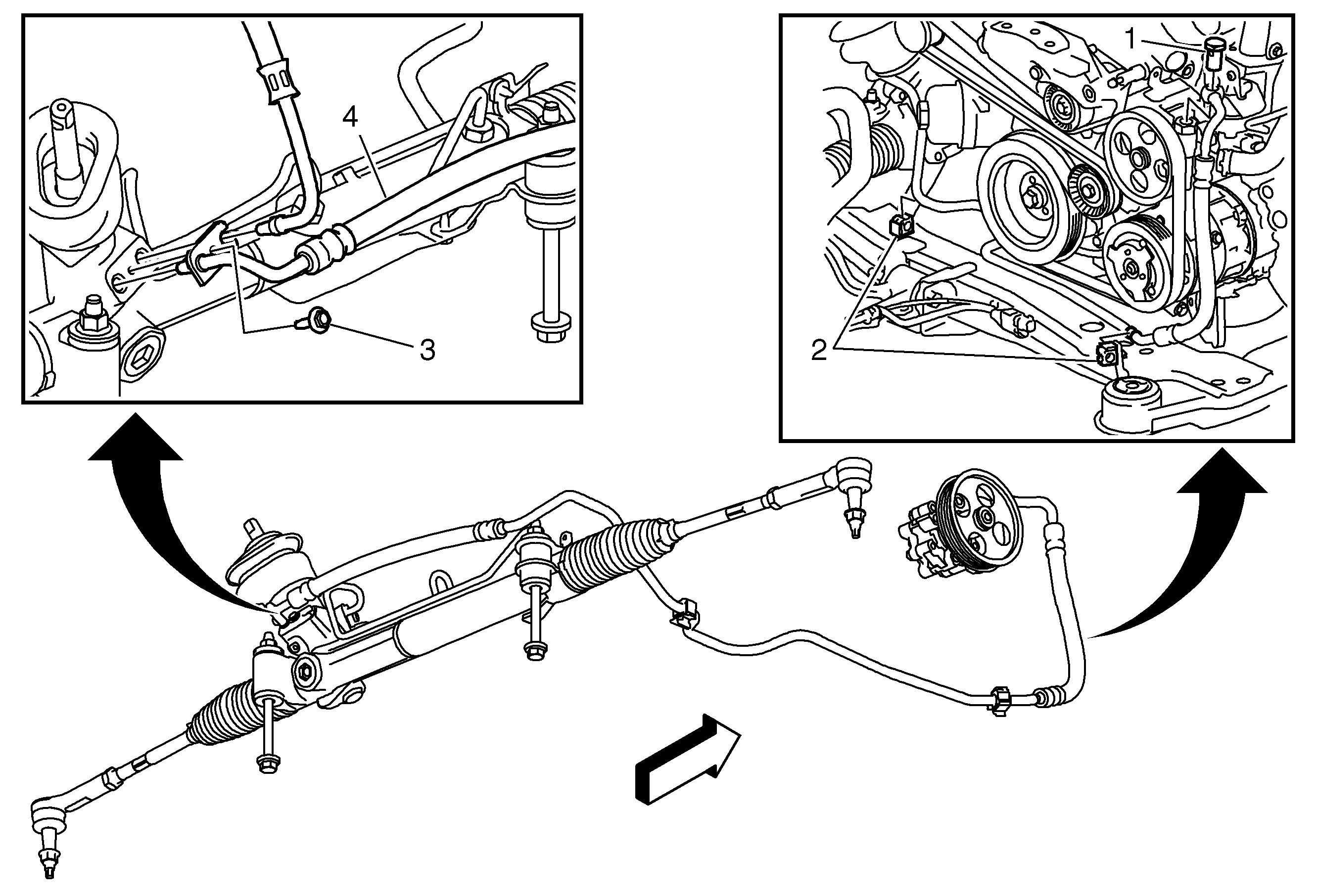 4
3
1
2