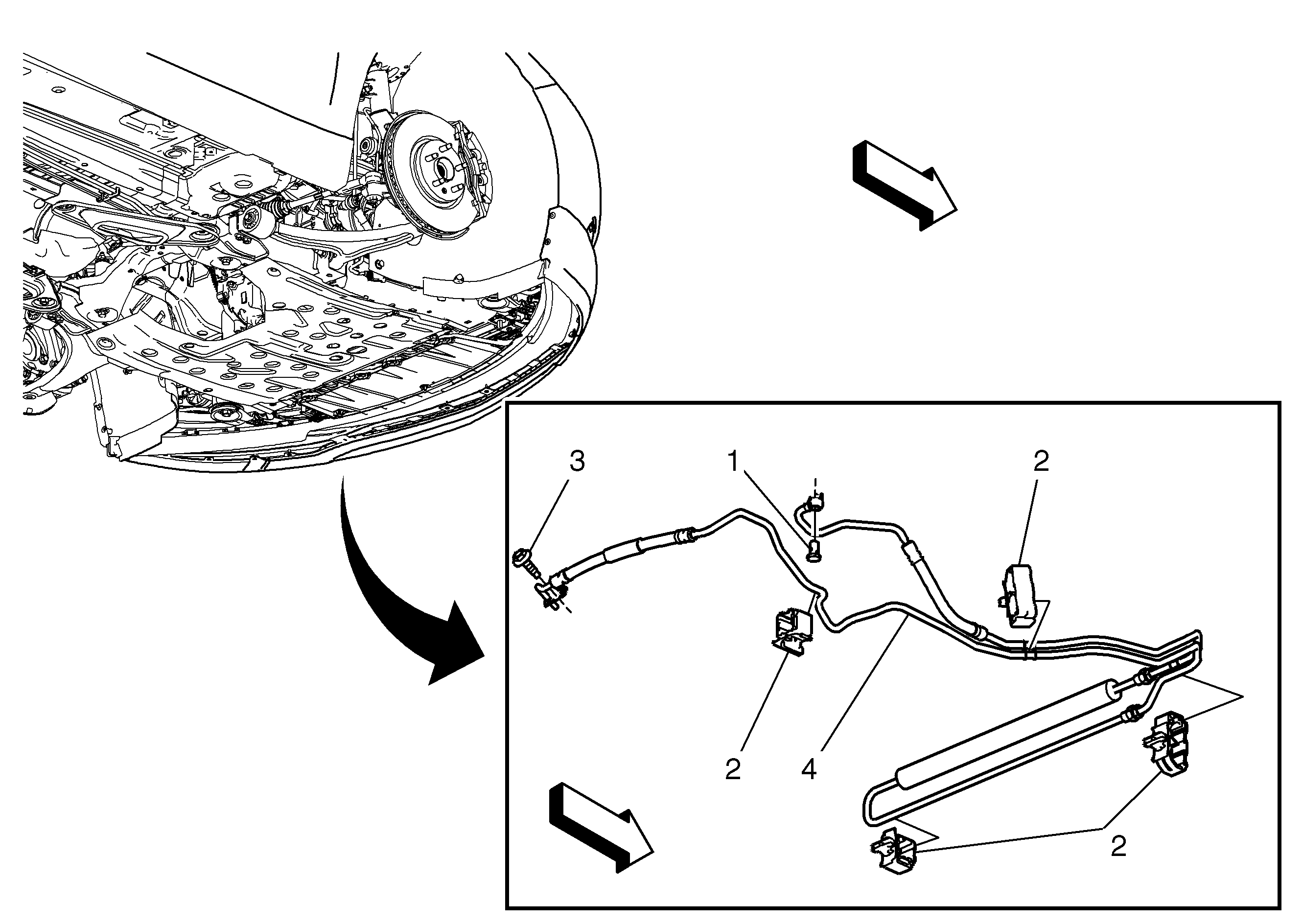 3
1
2
2
4
2