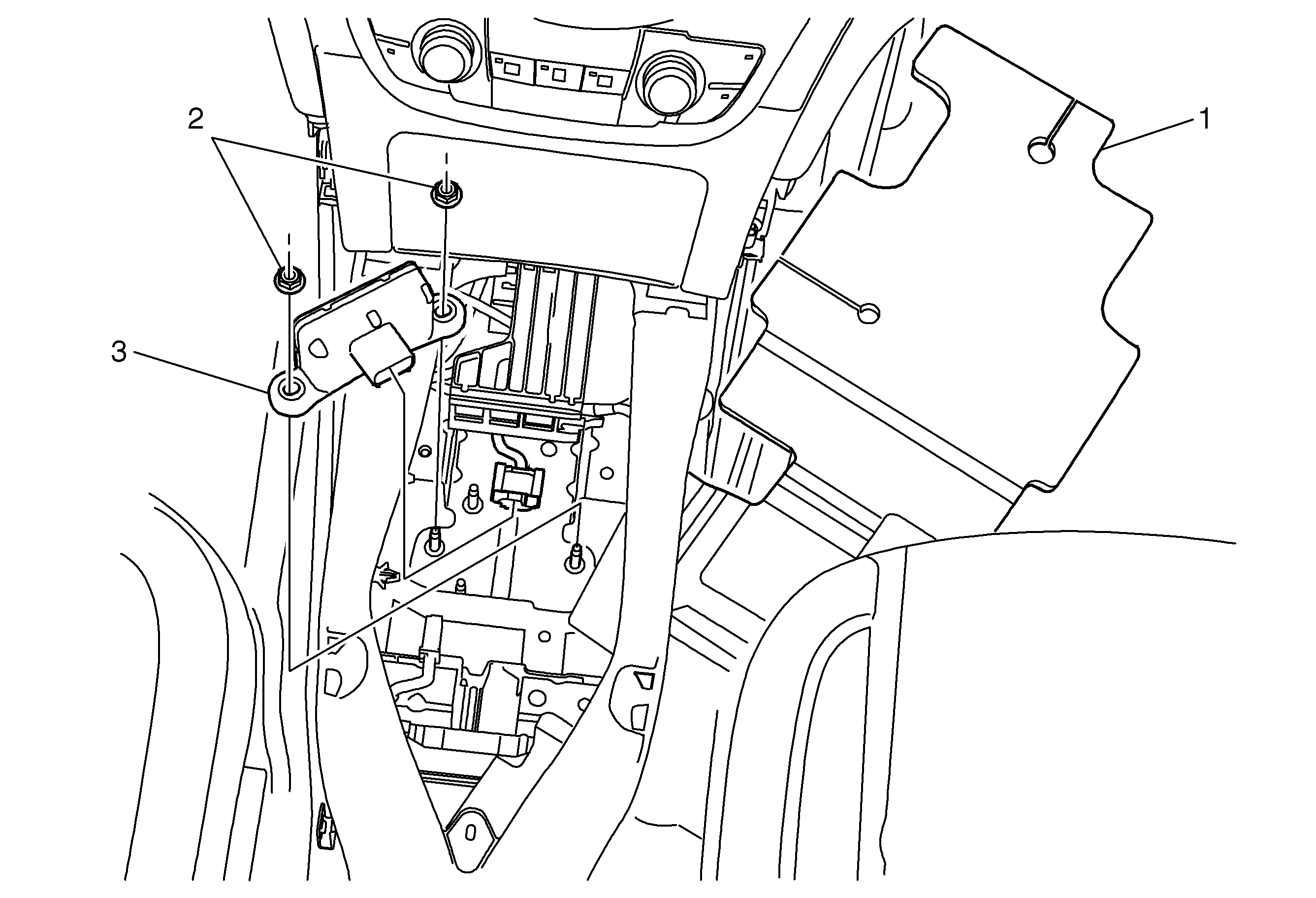 2
1
3