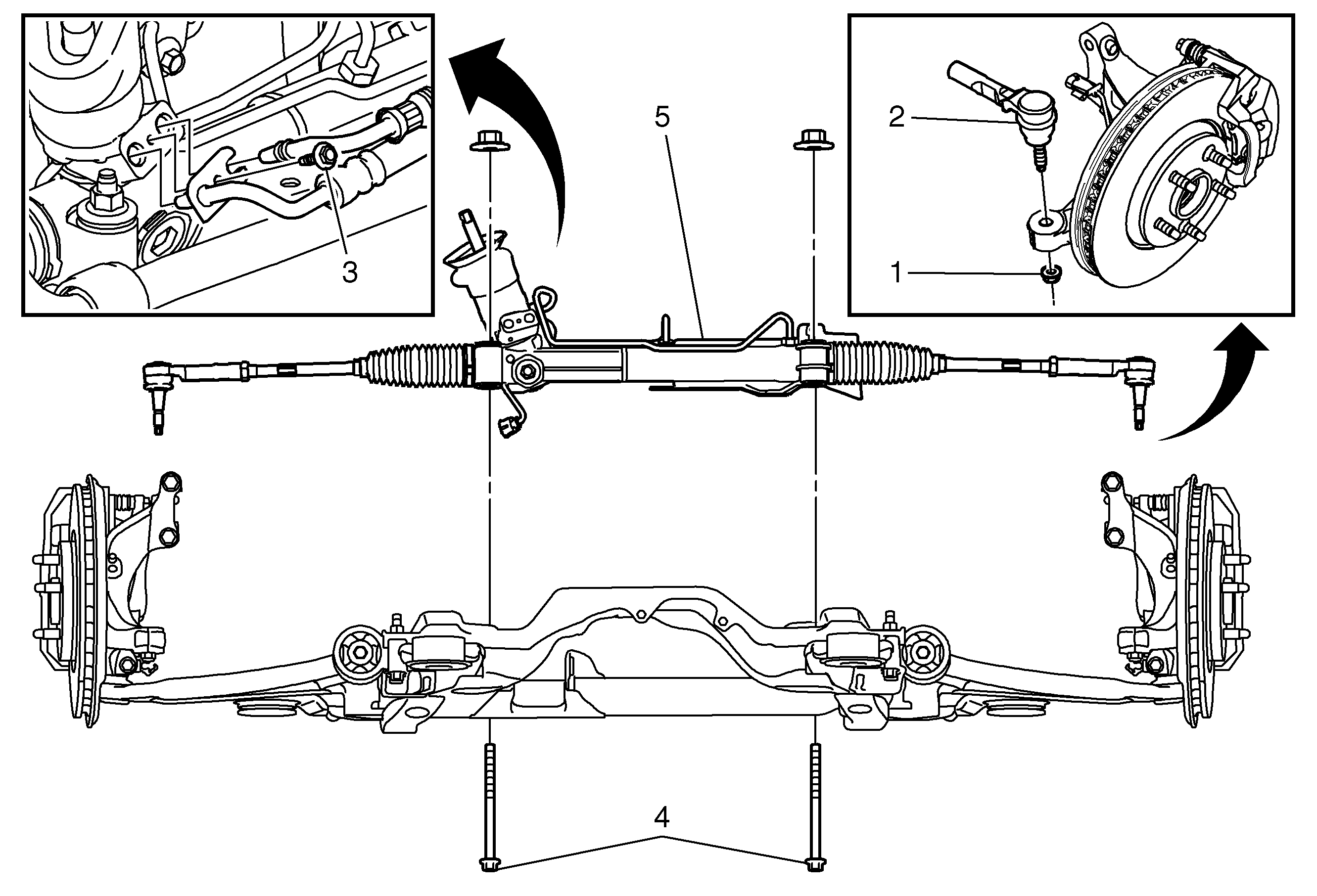 3

5

2

1

4