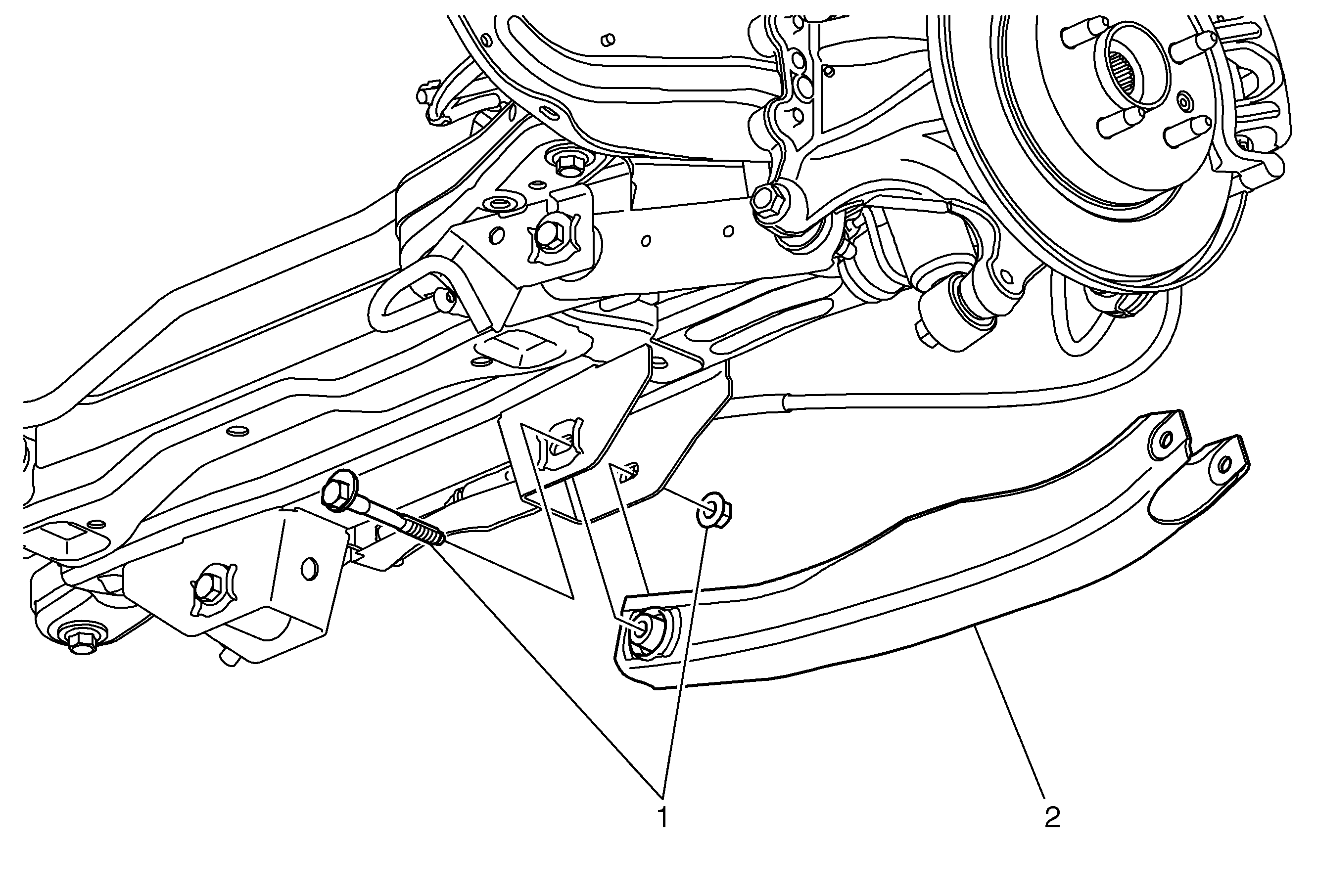 1
2