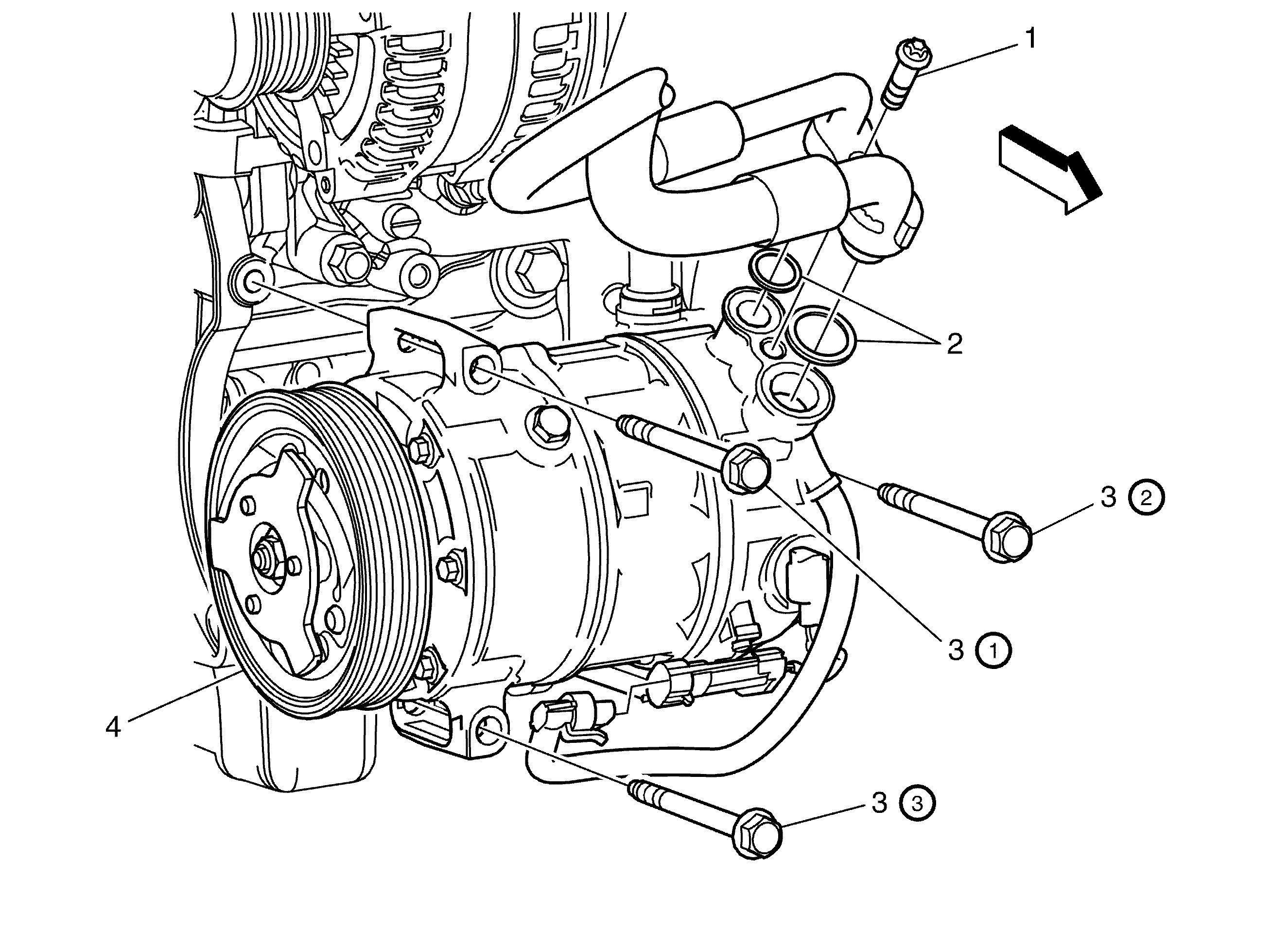 1

2

3 ②

3 ①

4

3 ③