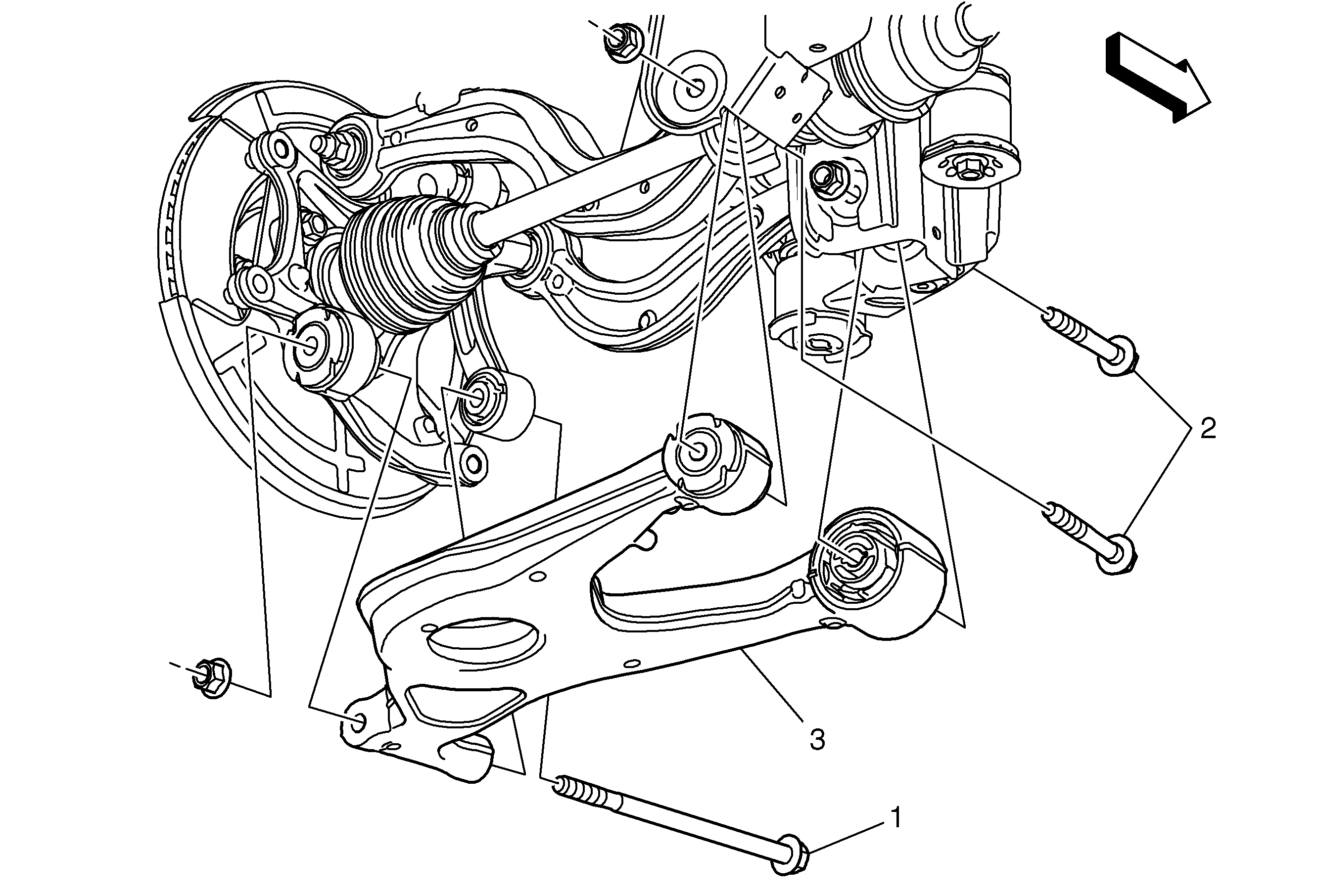 2

3

1