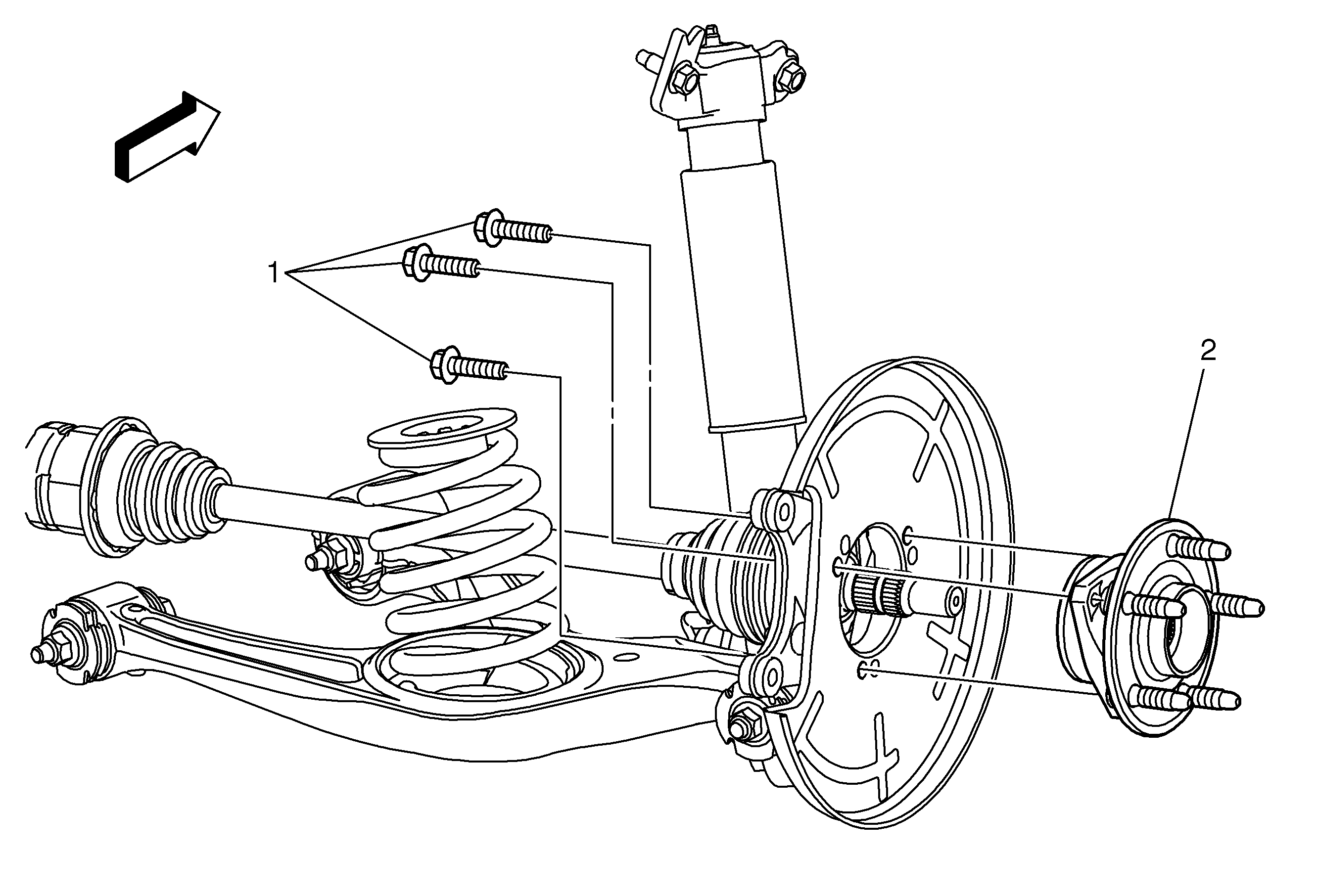 1
2