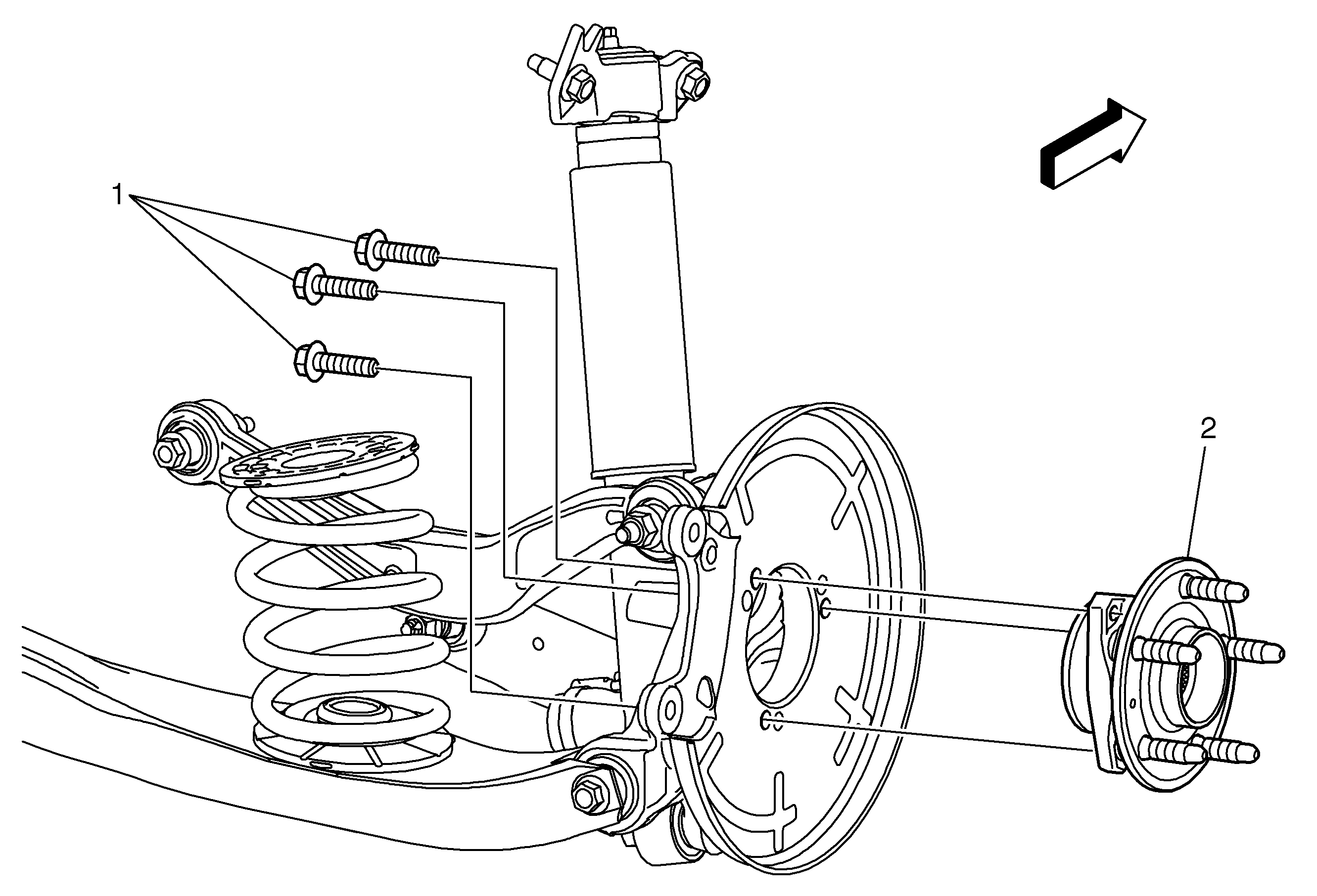 1
2