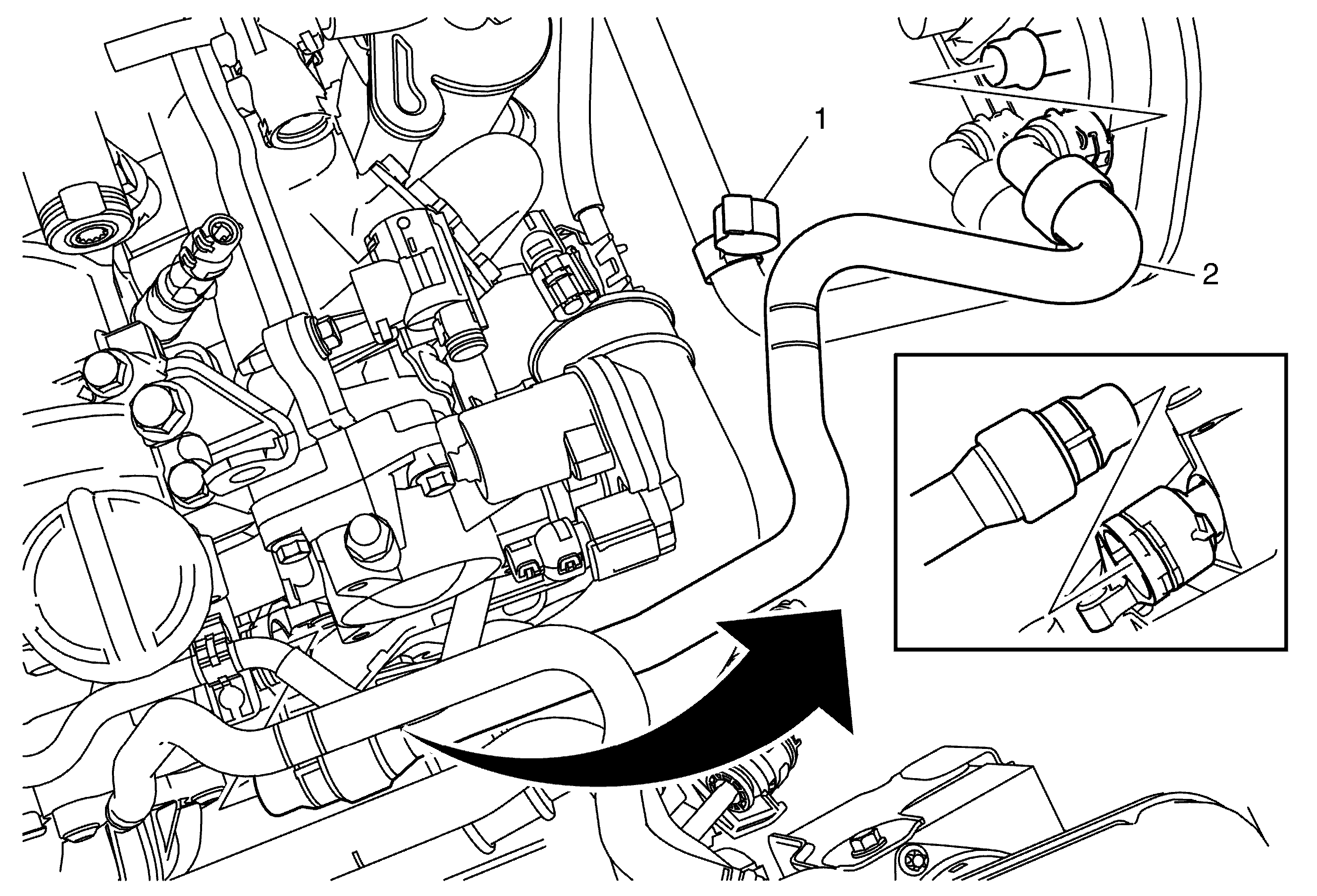 1
2