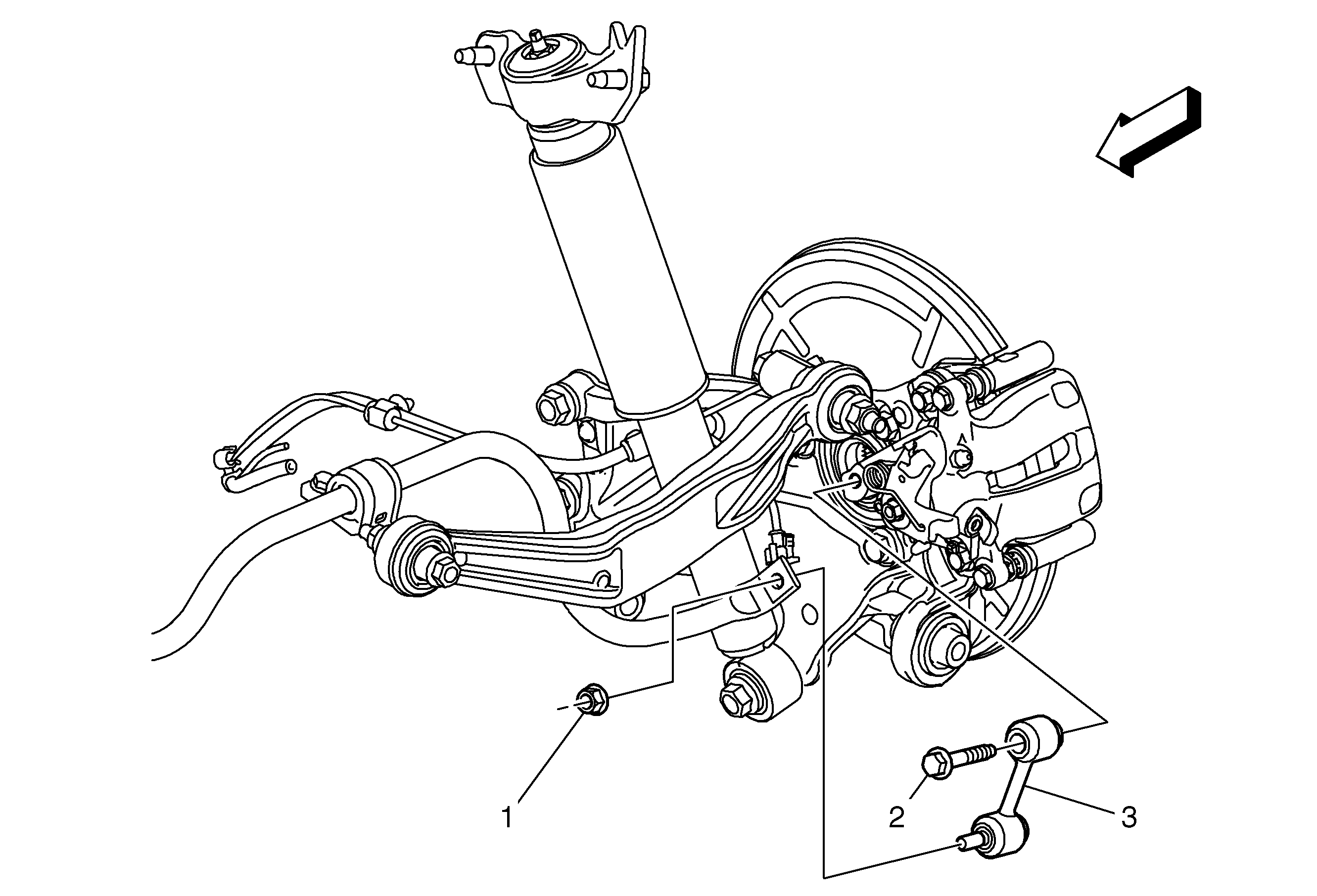 1

2

3