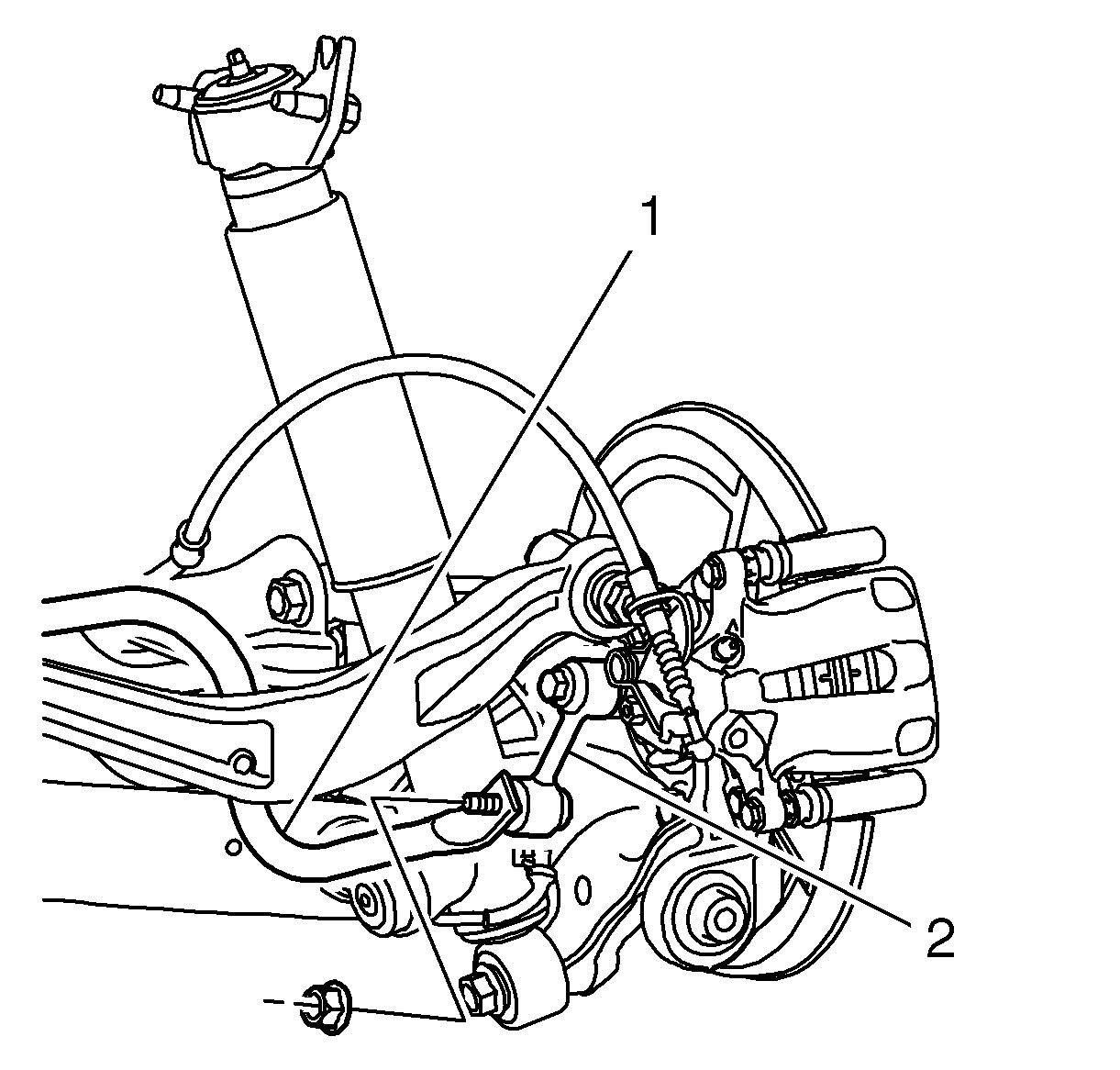 1

2