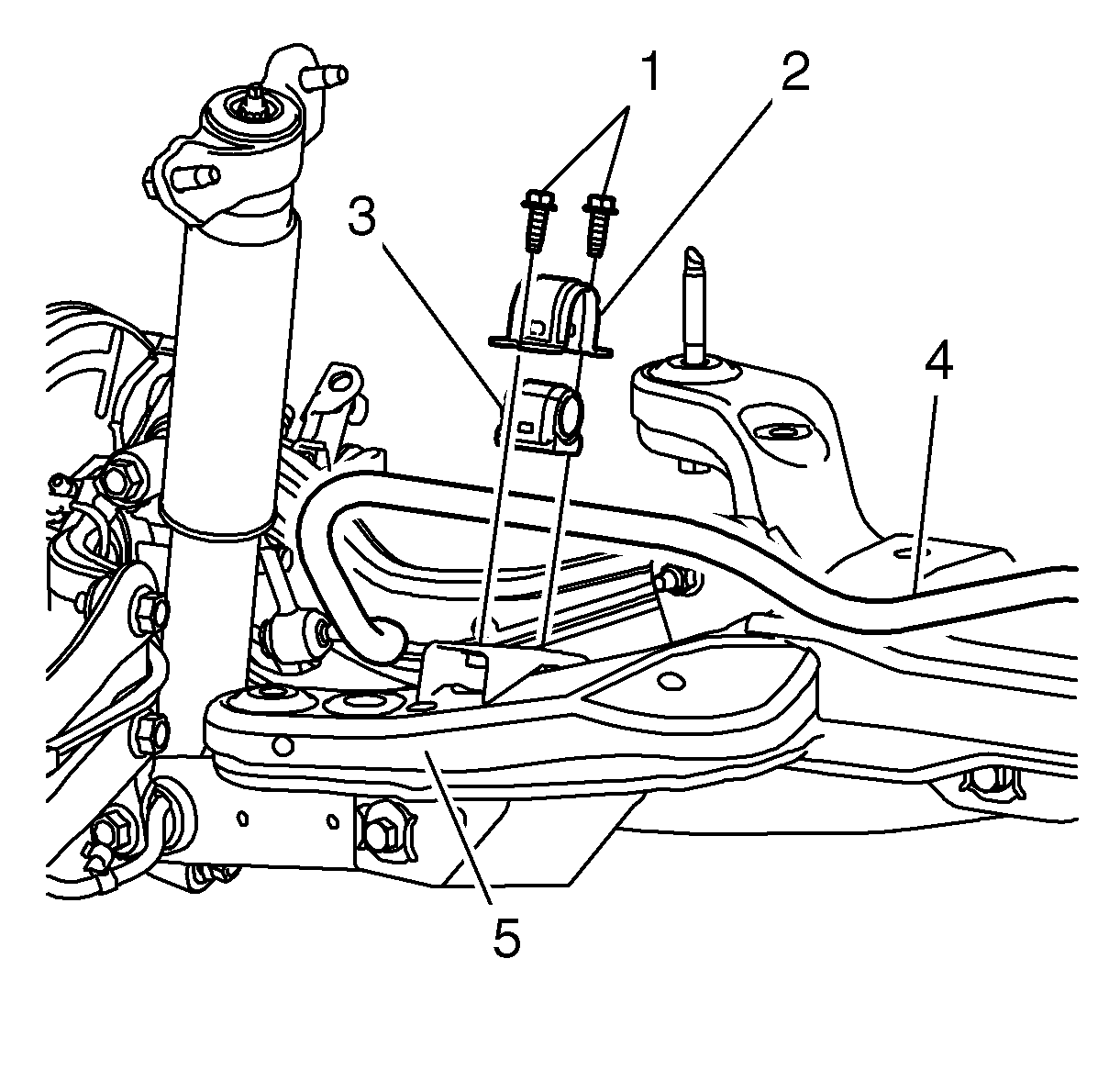 1
2
3
4
5