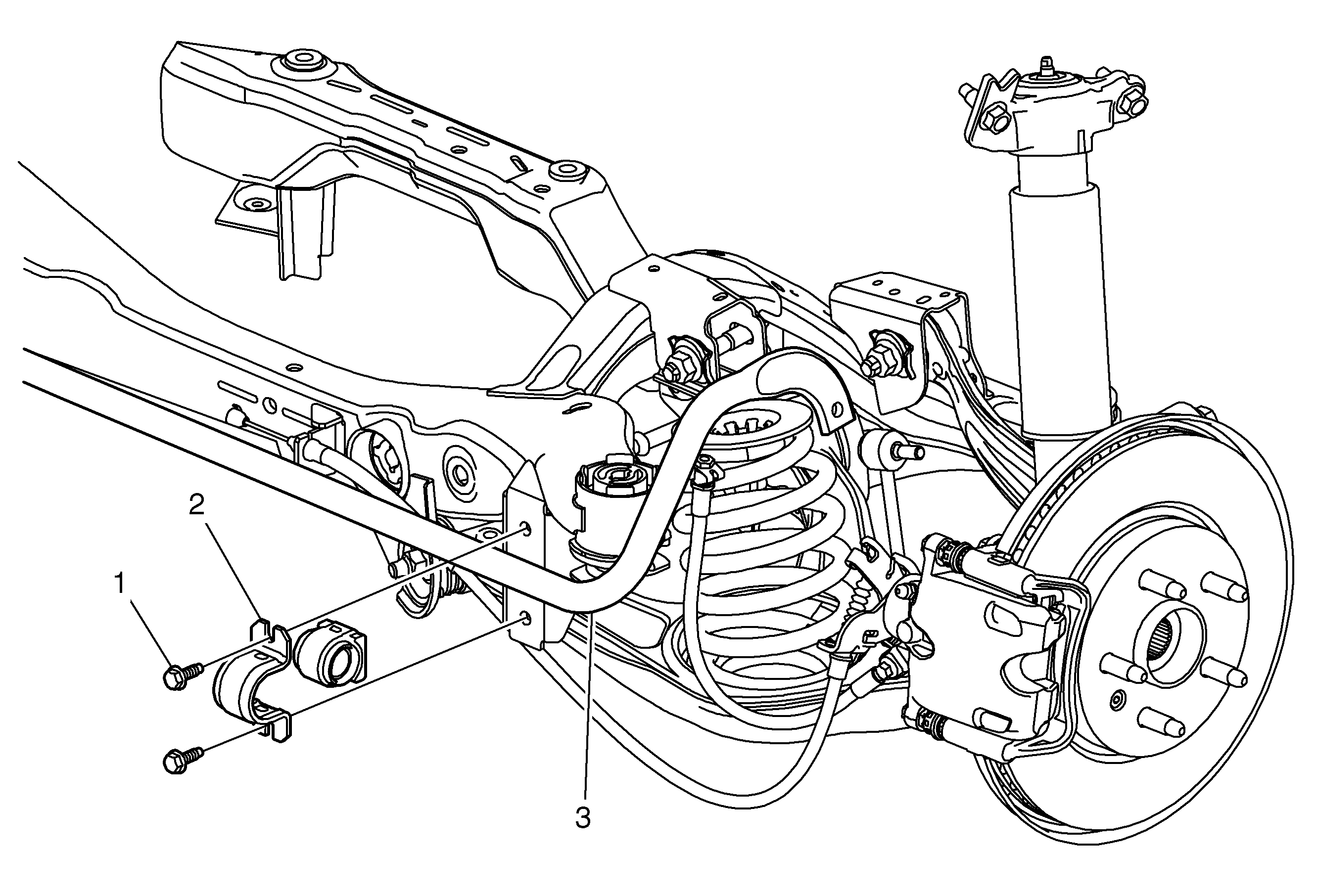 2
1
3