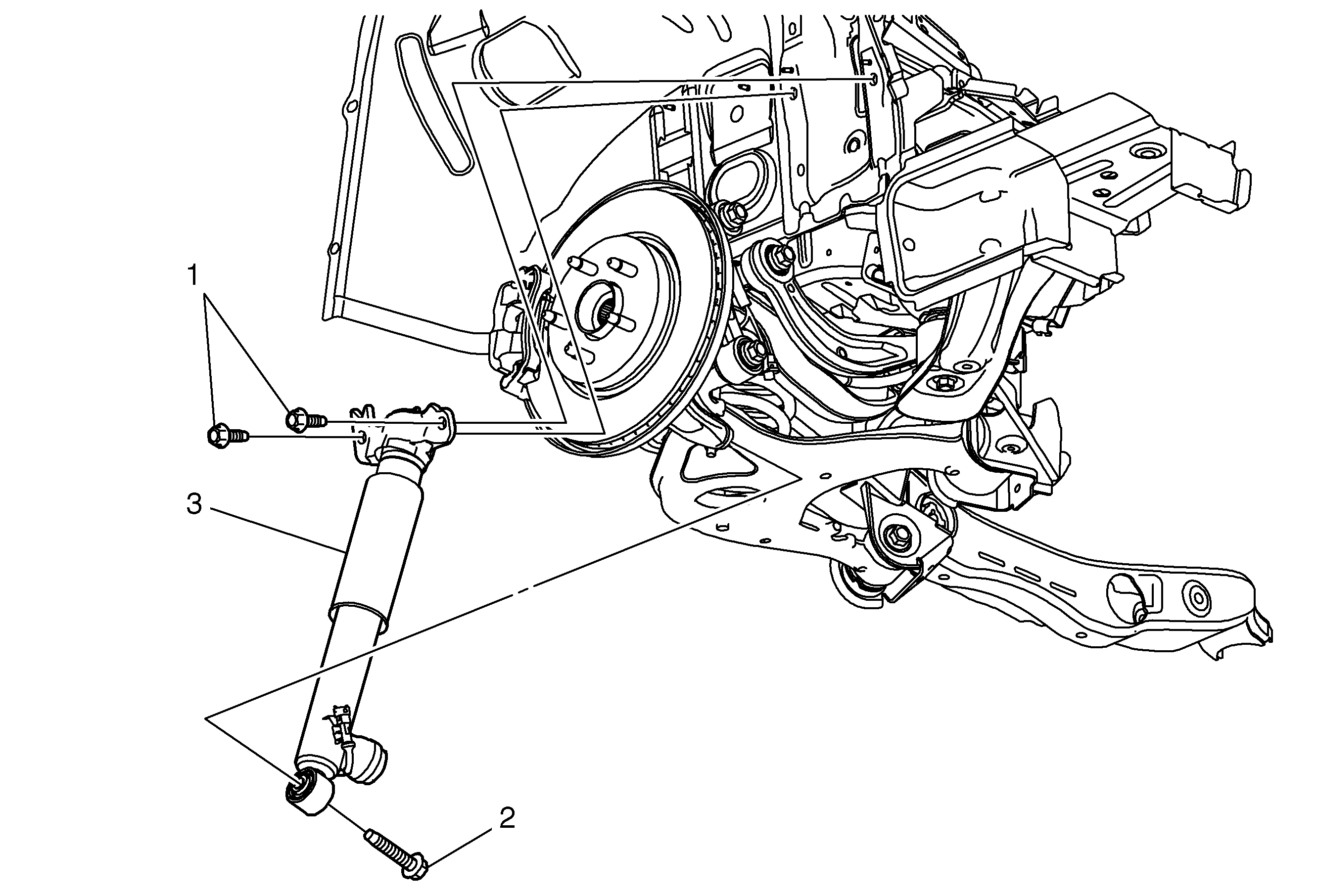 1
3
2