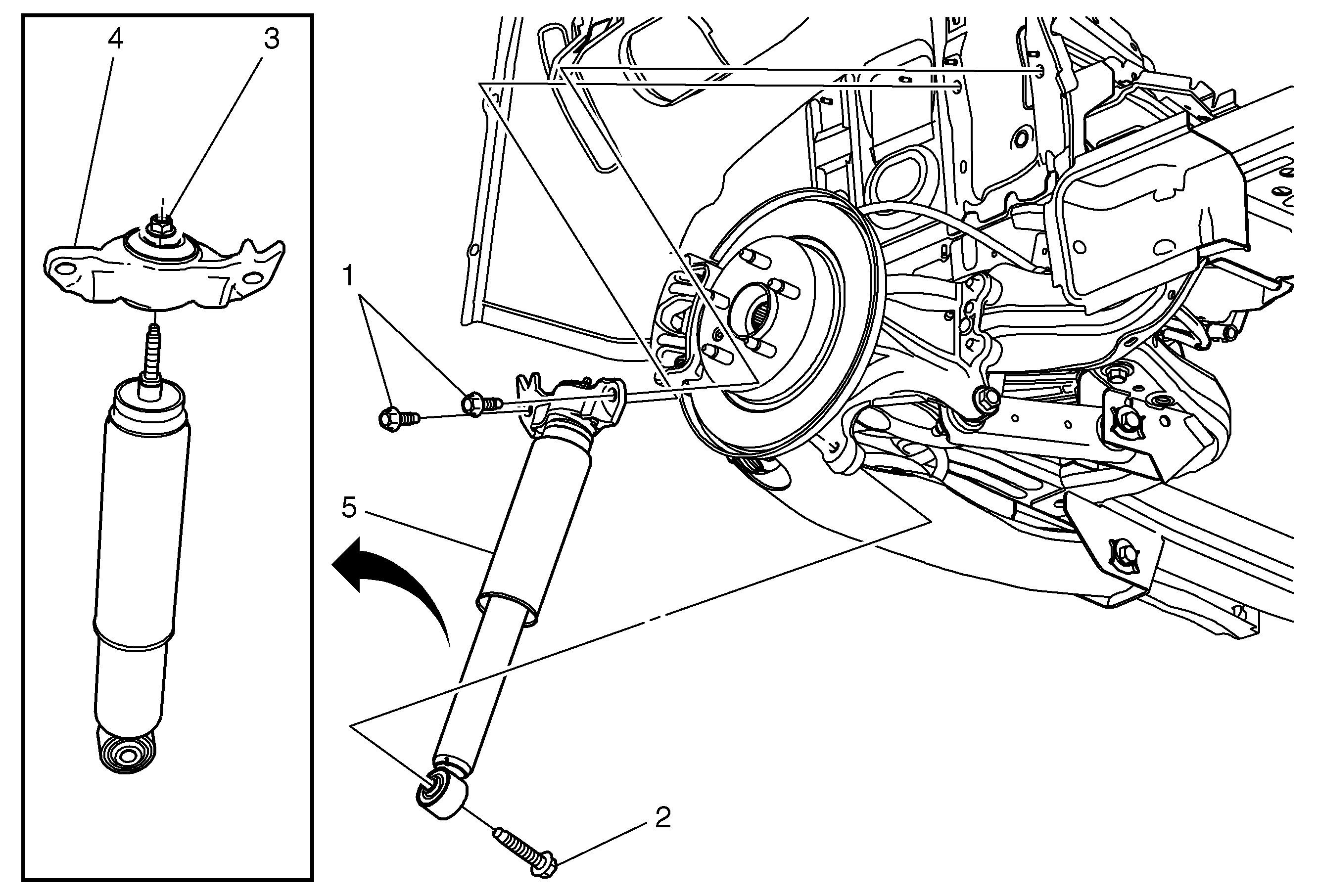 4
3
1
5
2