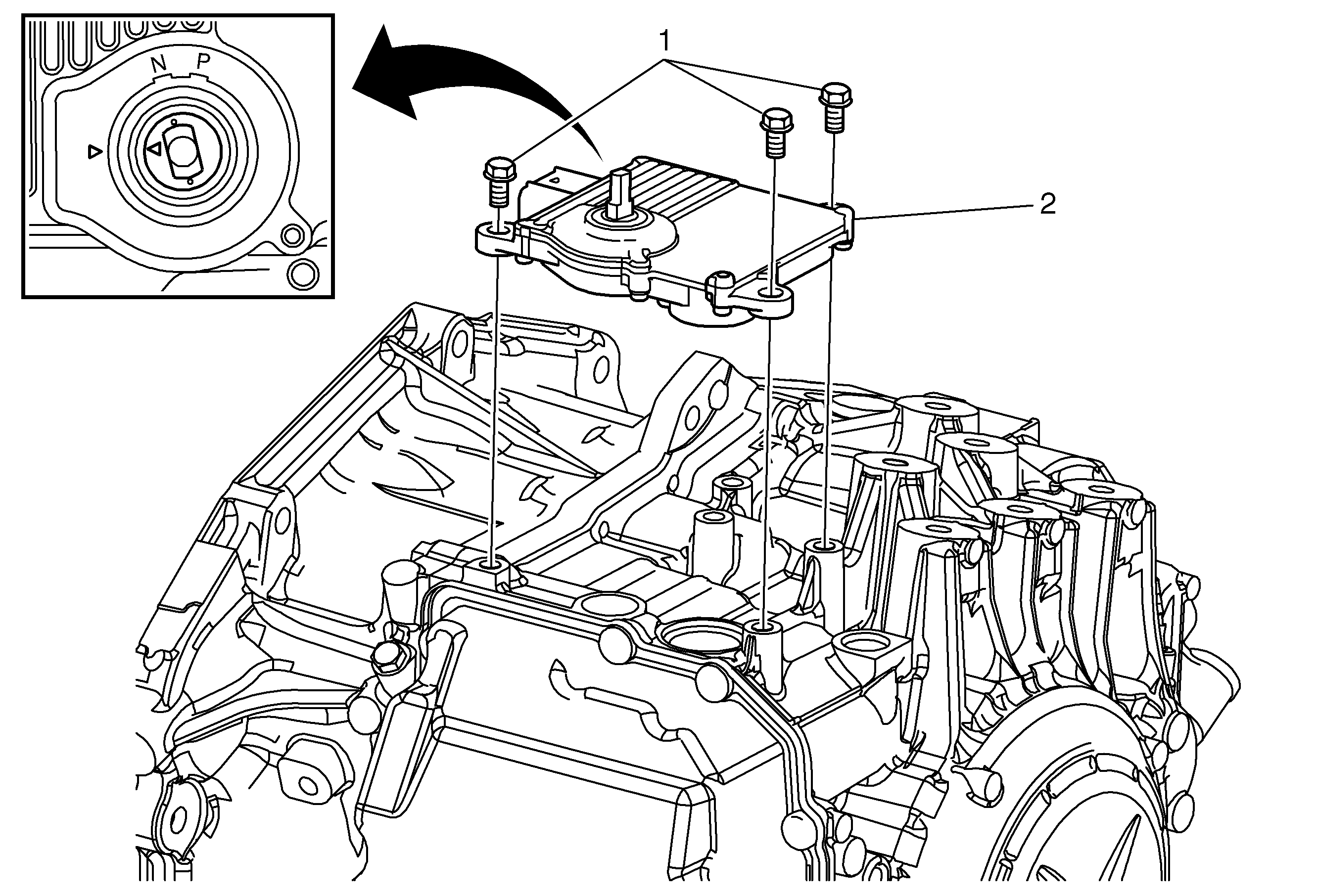 N P
1
2