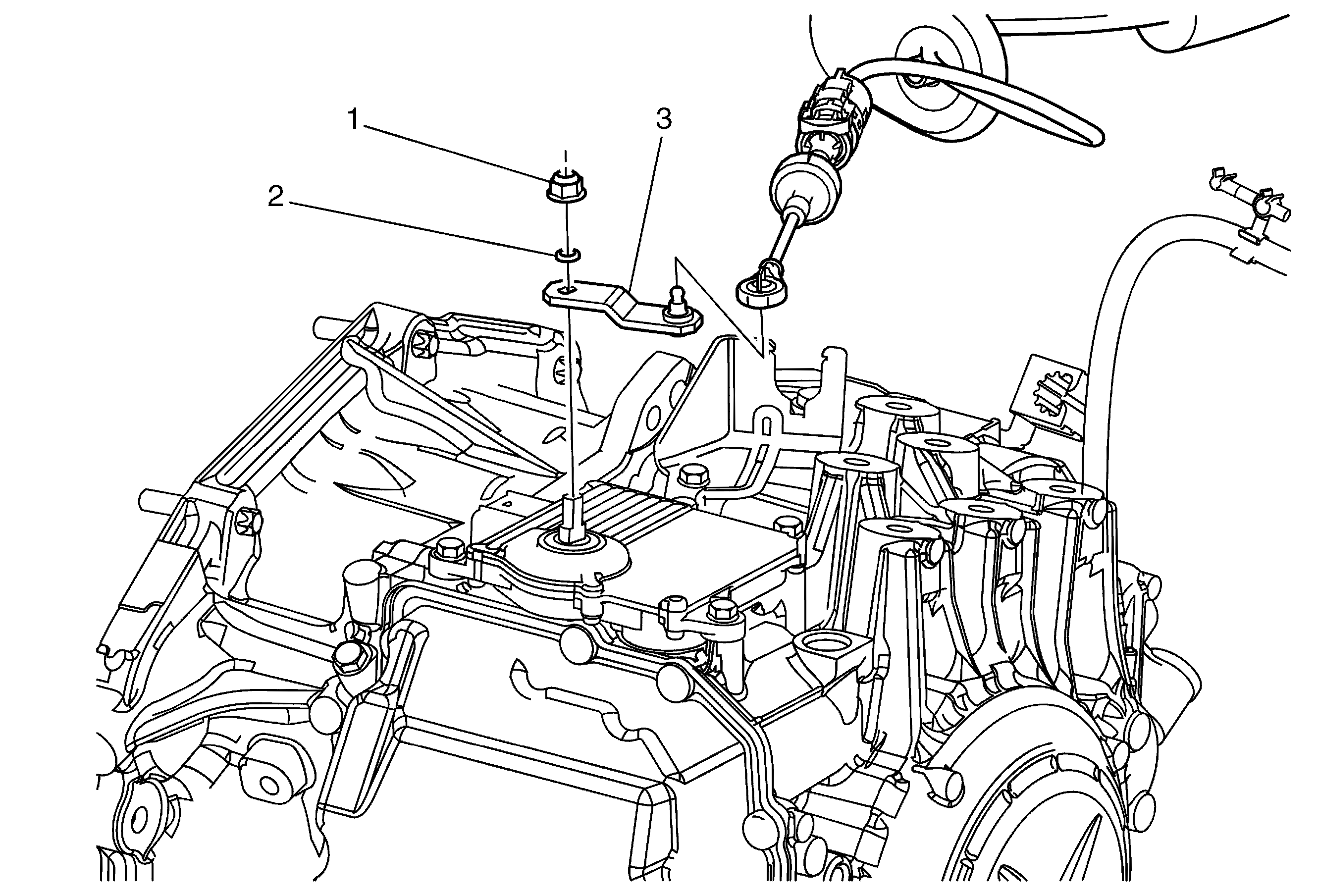 1
3
2