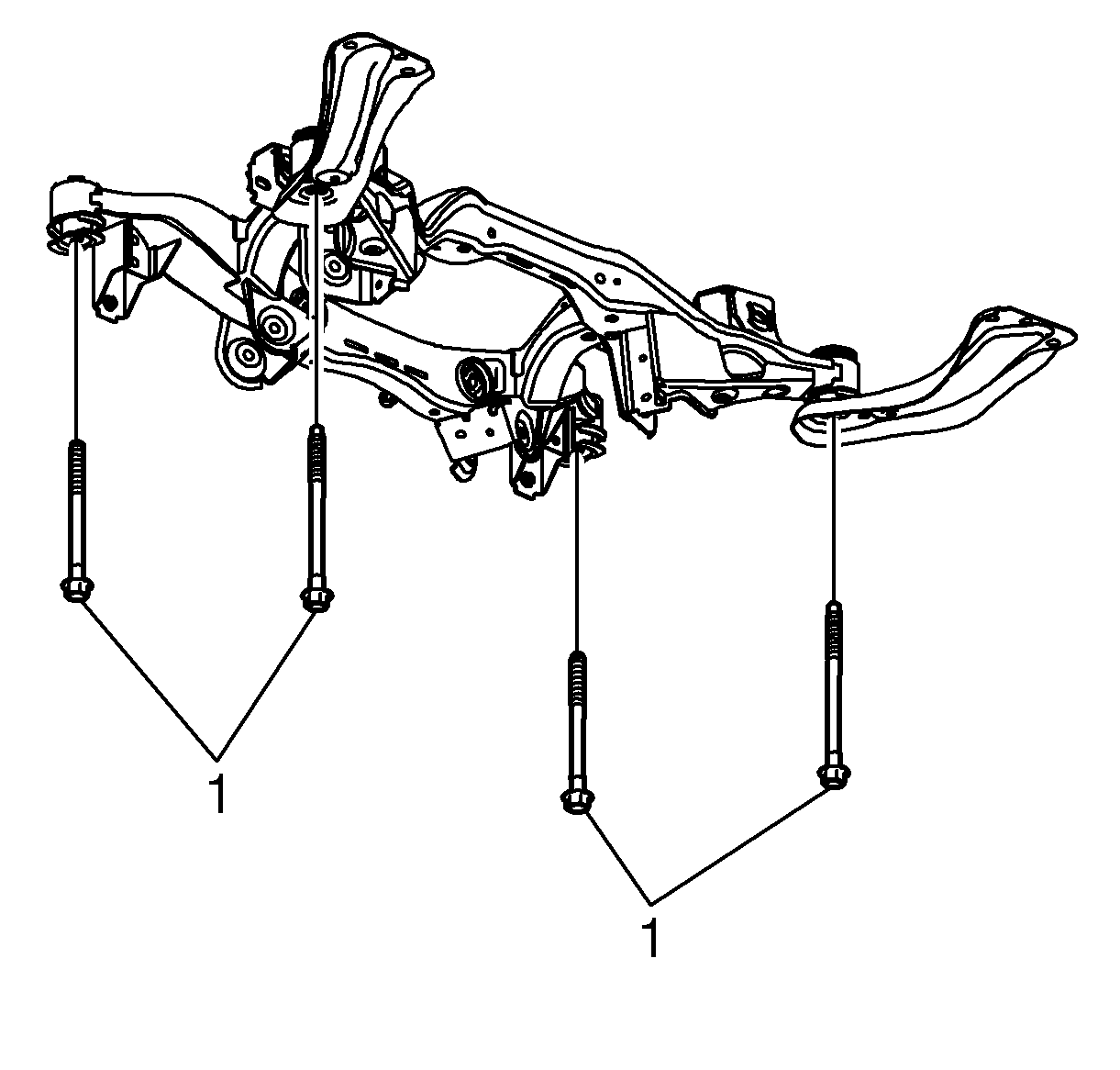 1

1