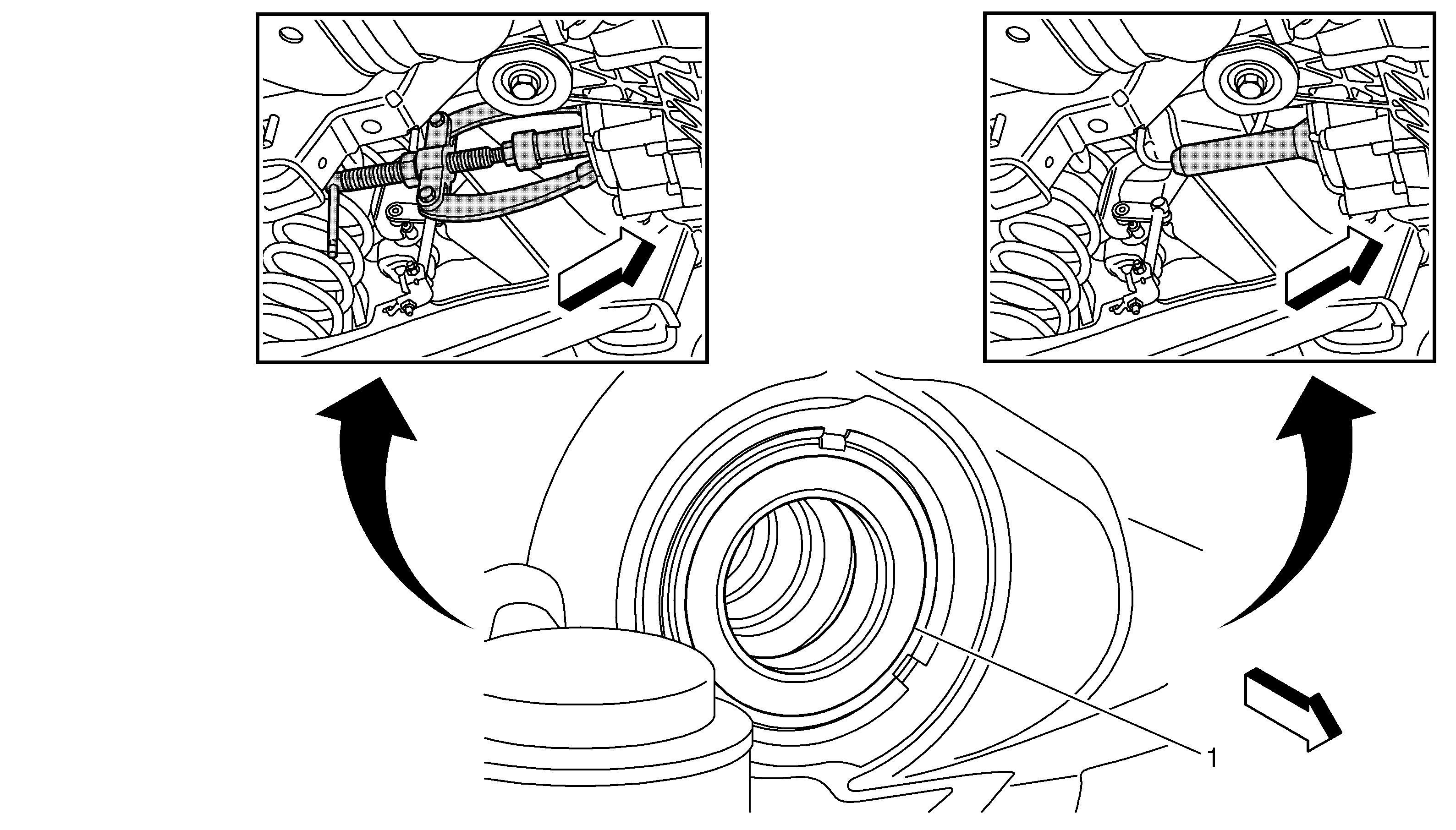 1