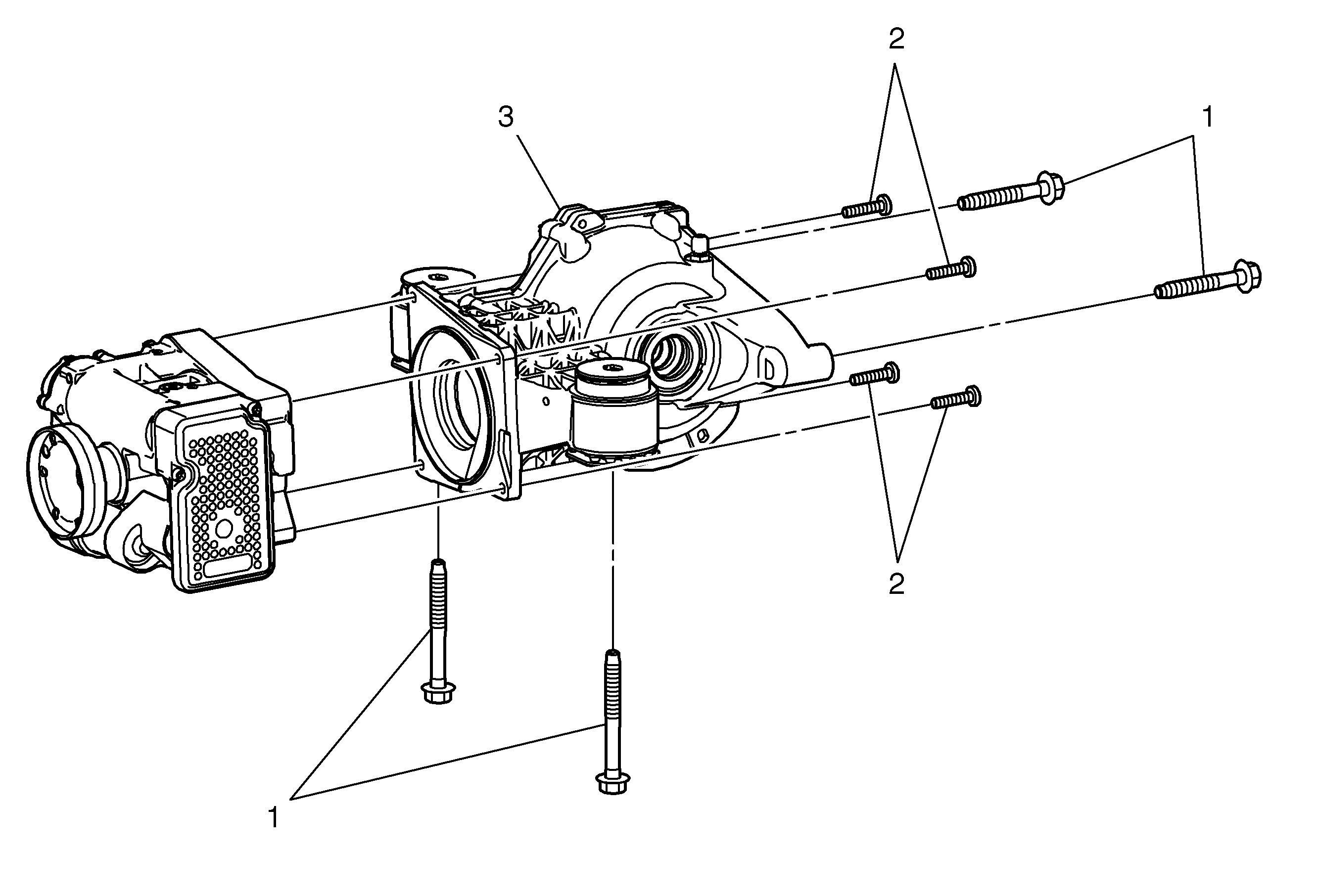 2
3
1
2
1