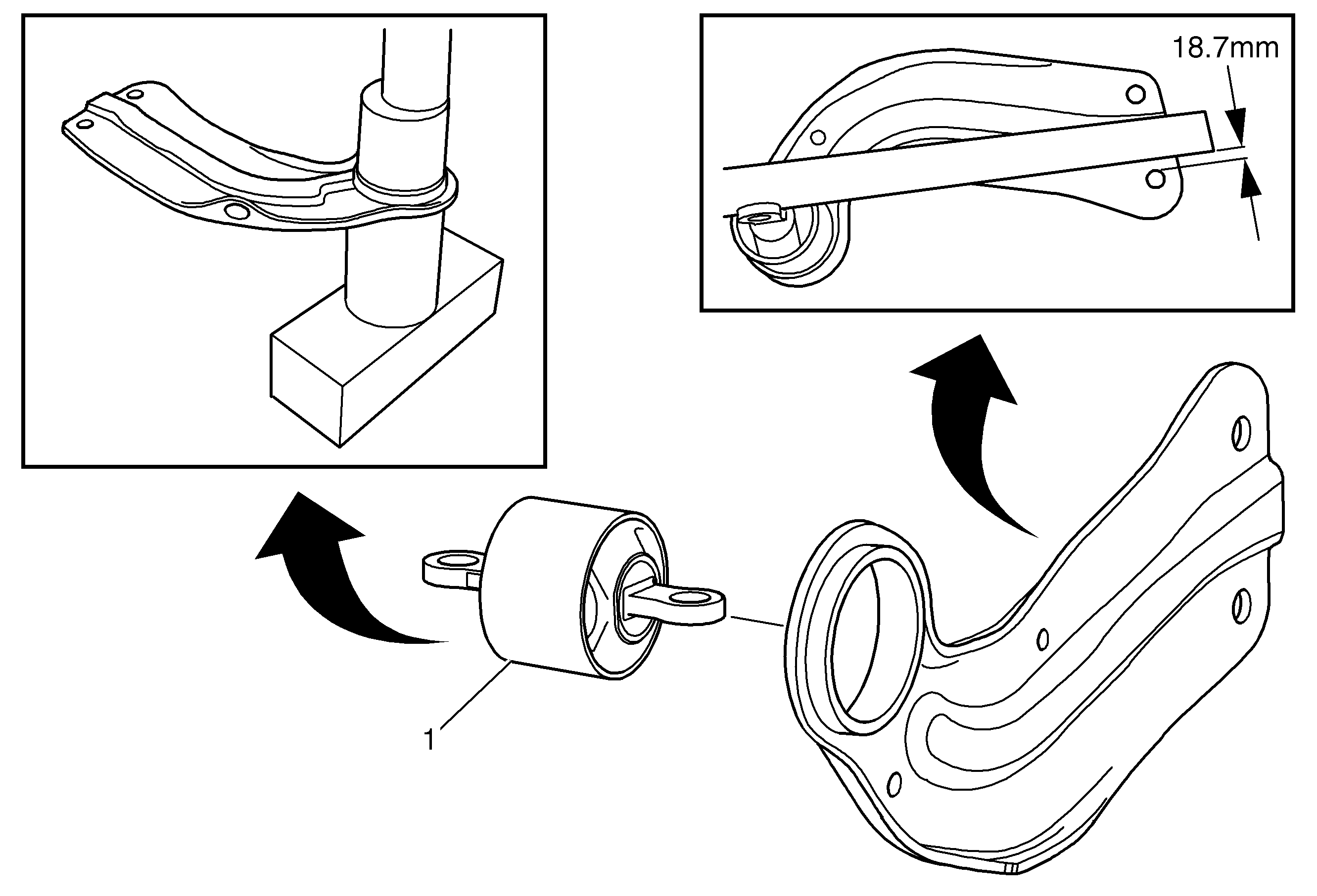 18.7mm

1