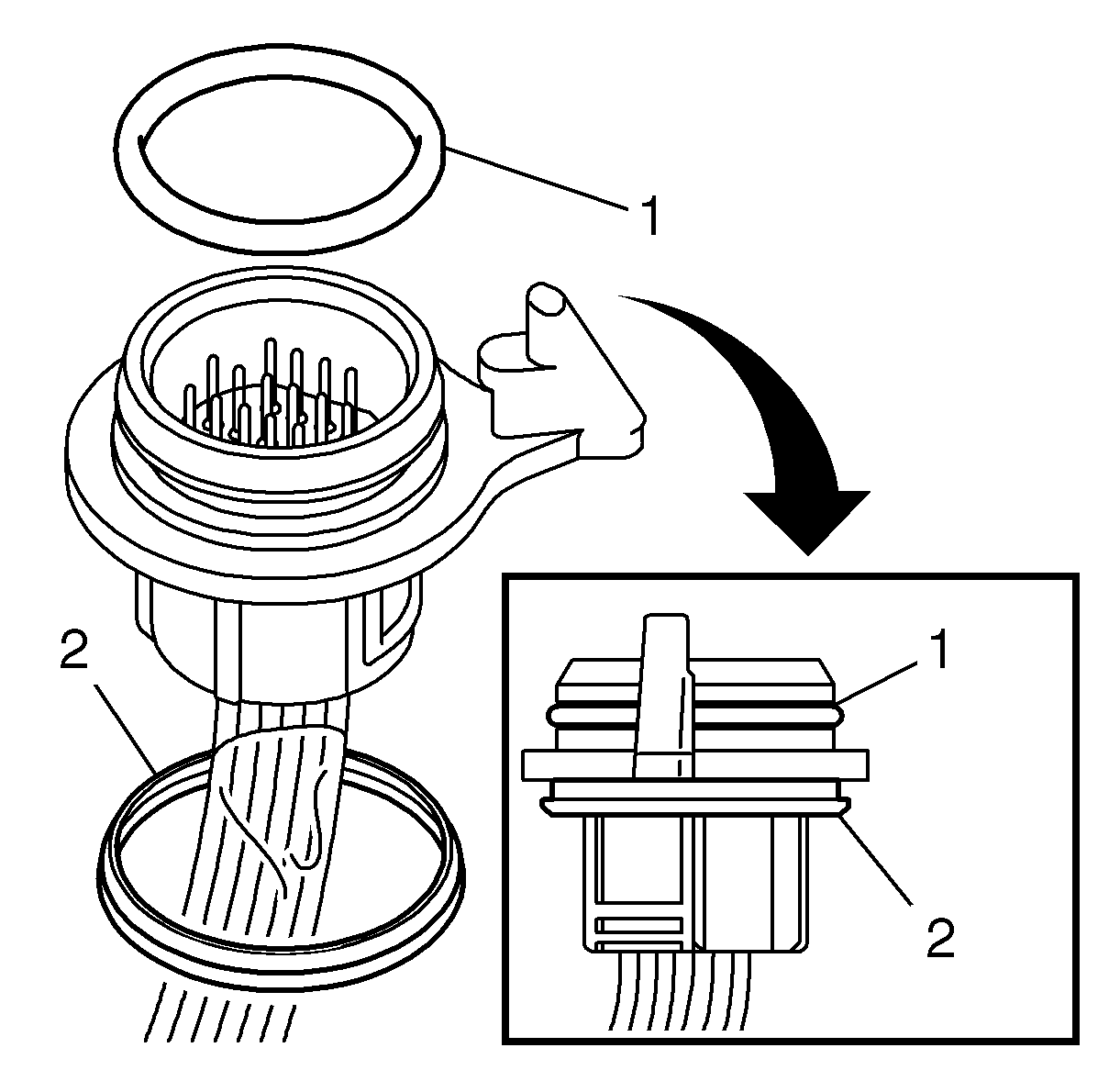 1
2
1
2