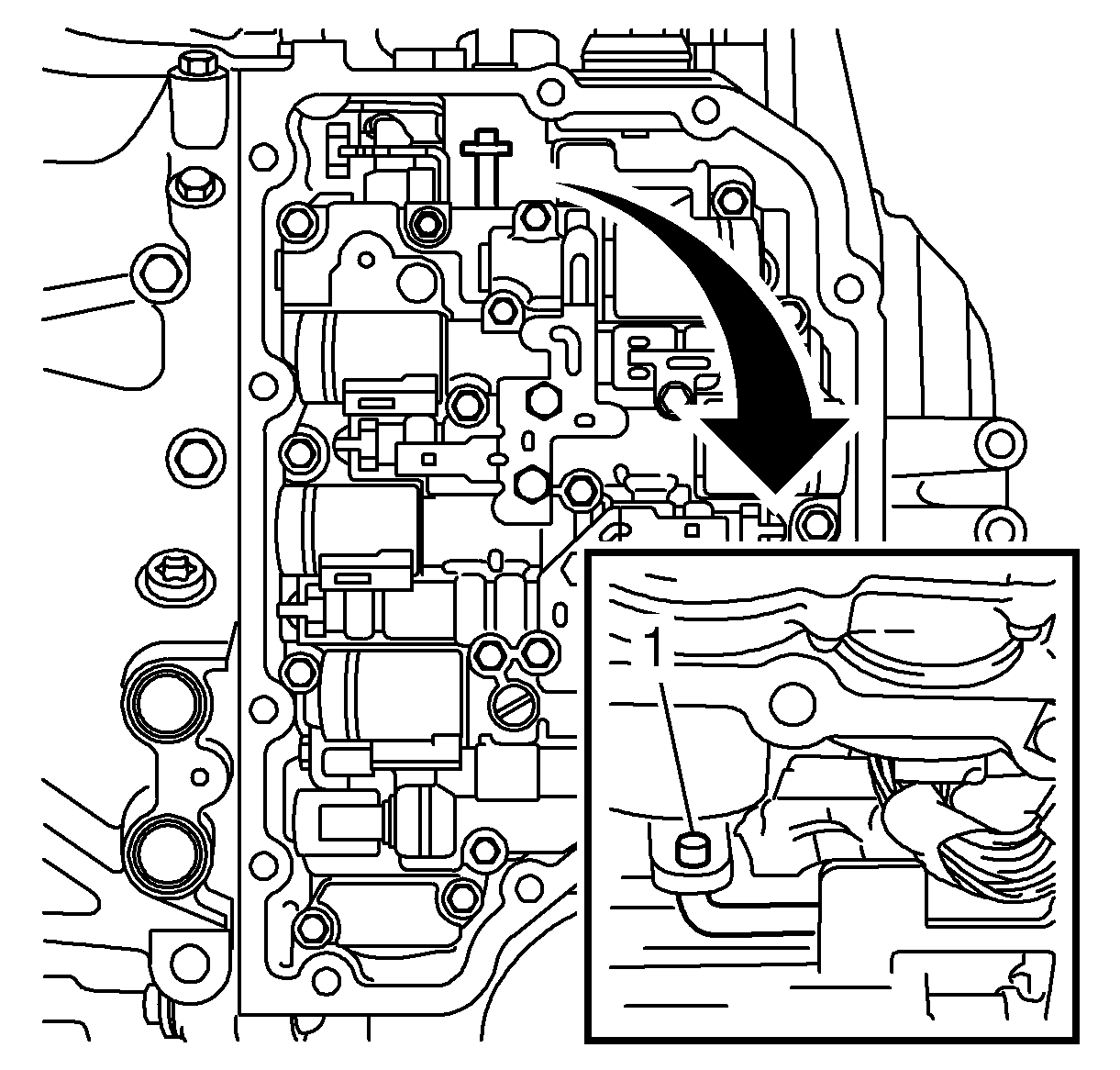 1