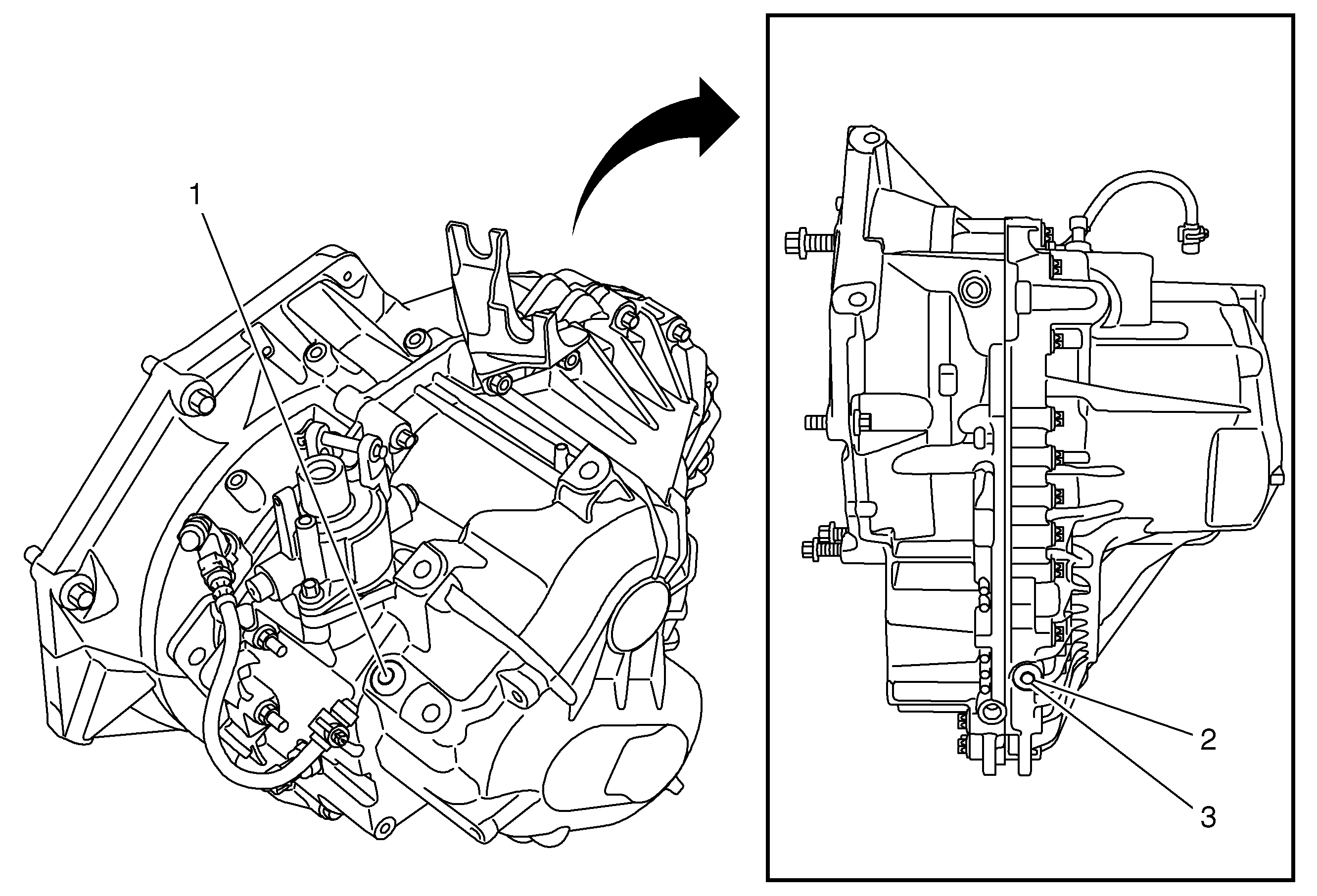 1

2

3